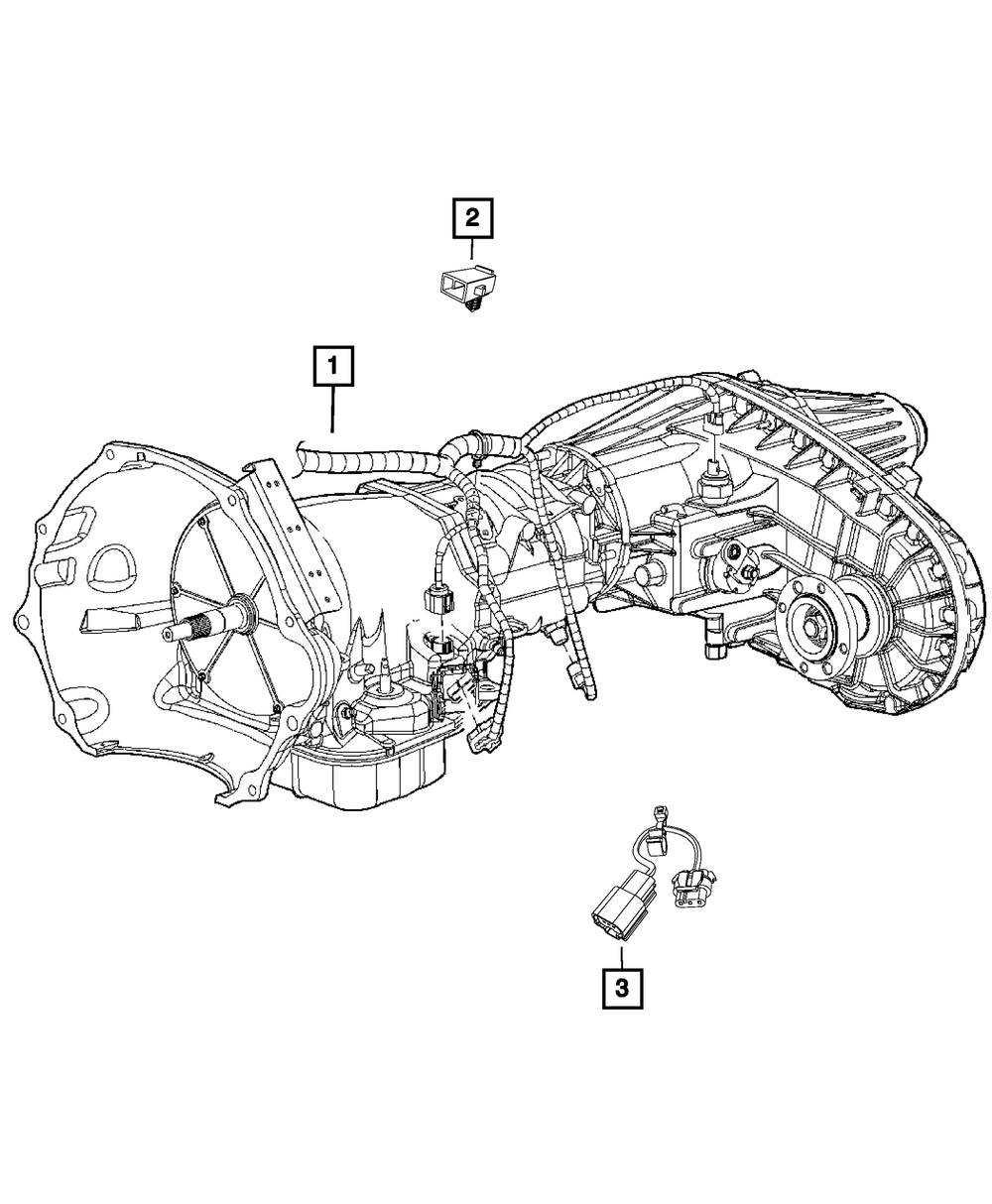 2

1

3