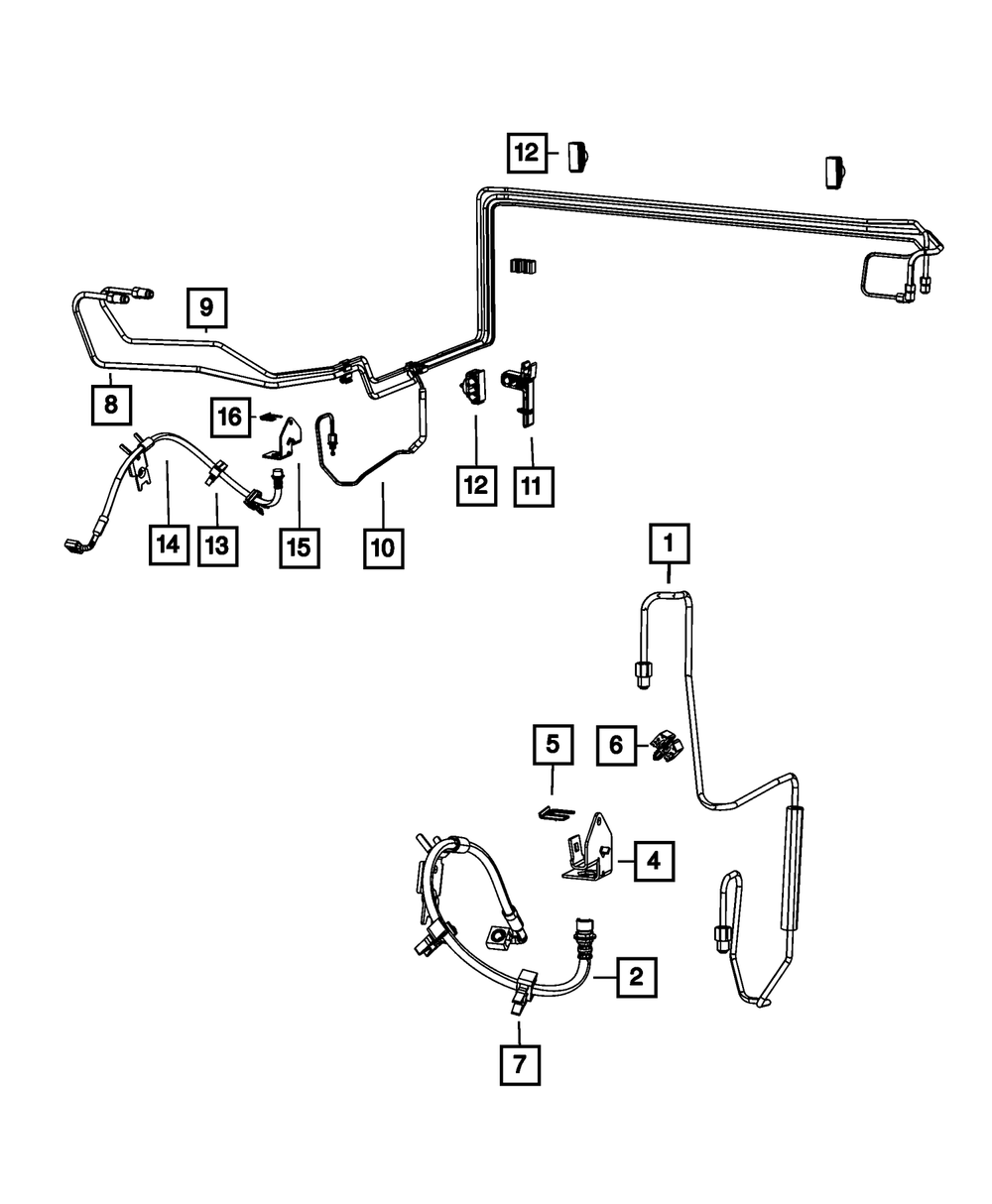 12
9
8
16
12
11
14
13
15
10
1
5
6
4
2
7