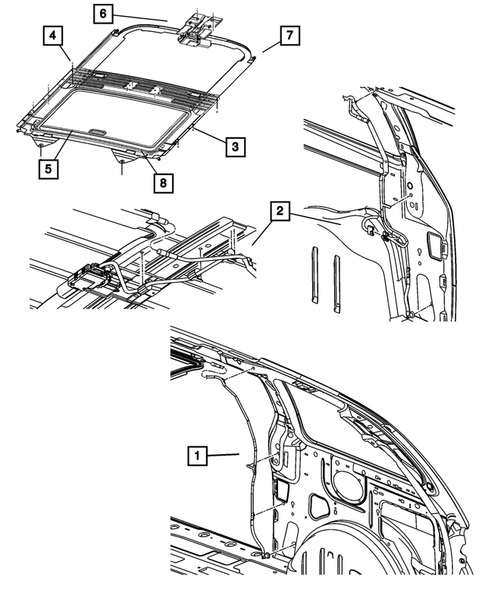 6
4
7
3
5
8
2
1