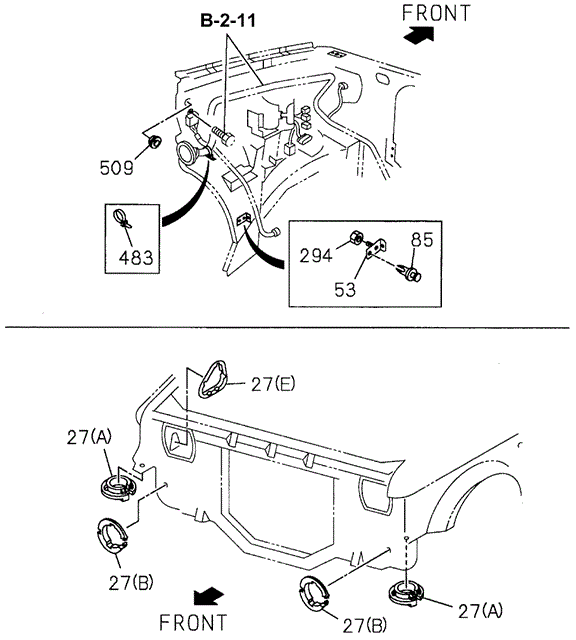 B-2-11
FRONT
509
483
294
85
53
27(E)
27(A)
27(B)
FRONT
27(B)
27(A)