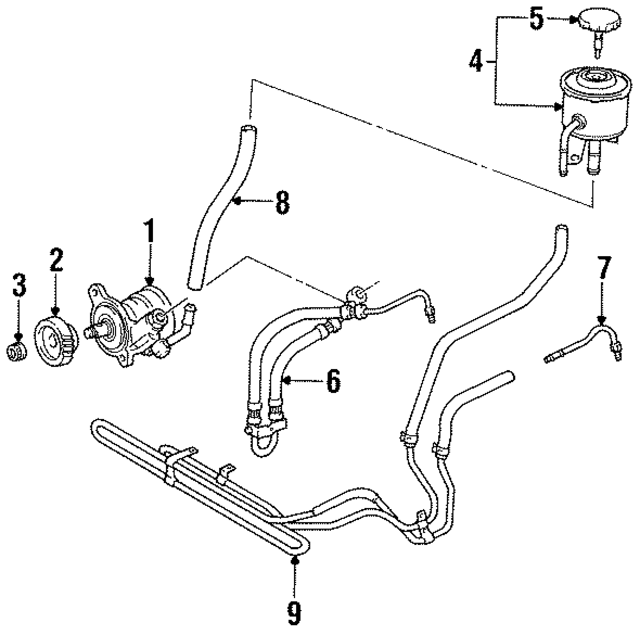 5
4
8
1
2
3
7
6
9