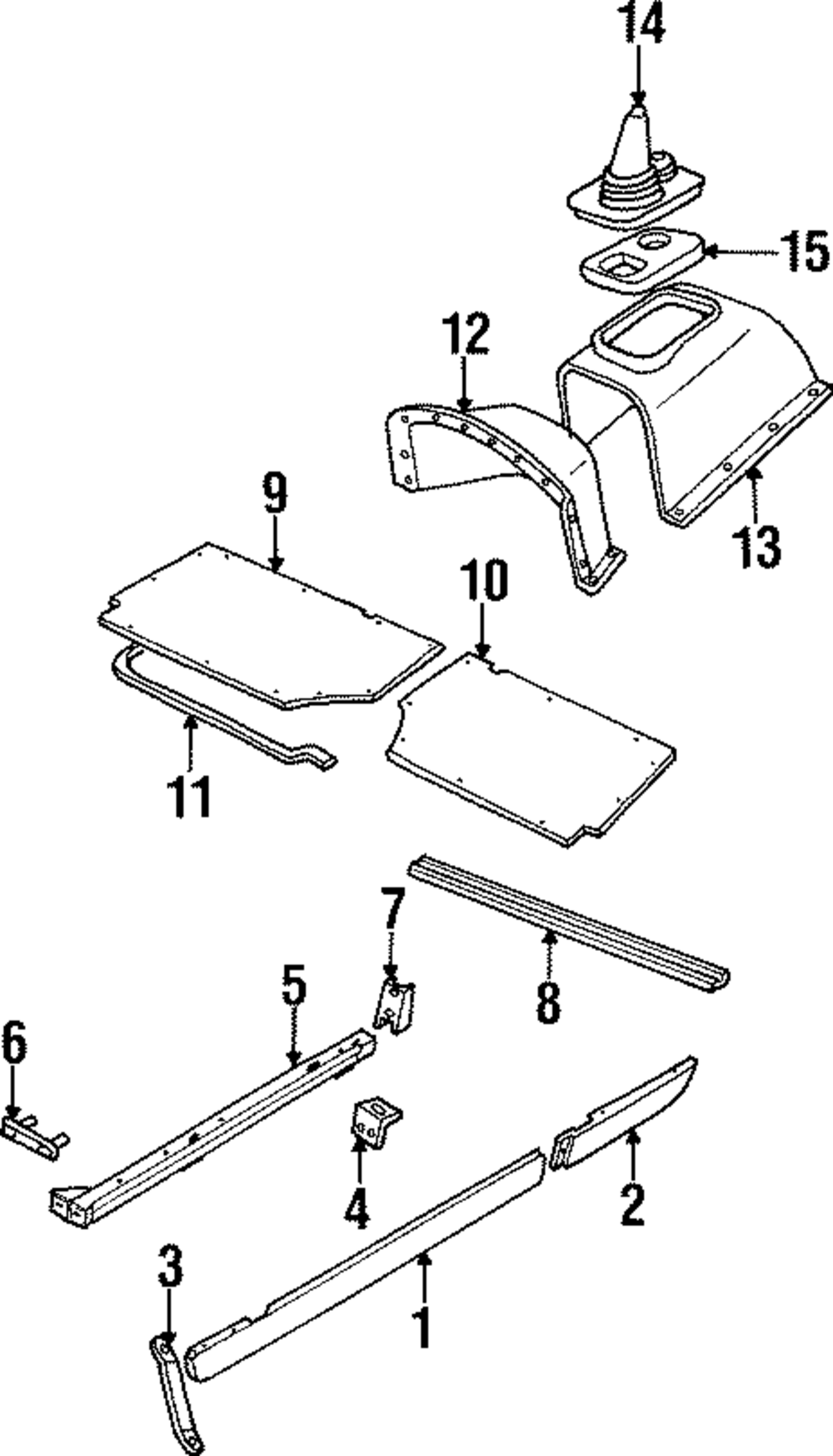 14
15
12
13
9
10
11
7
8
5
6
4
2
3
1