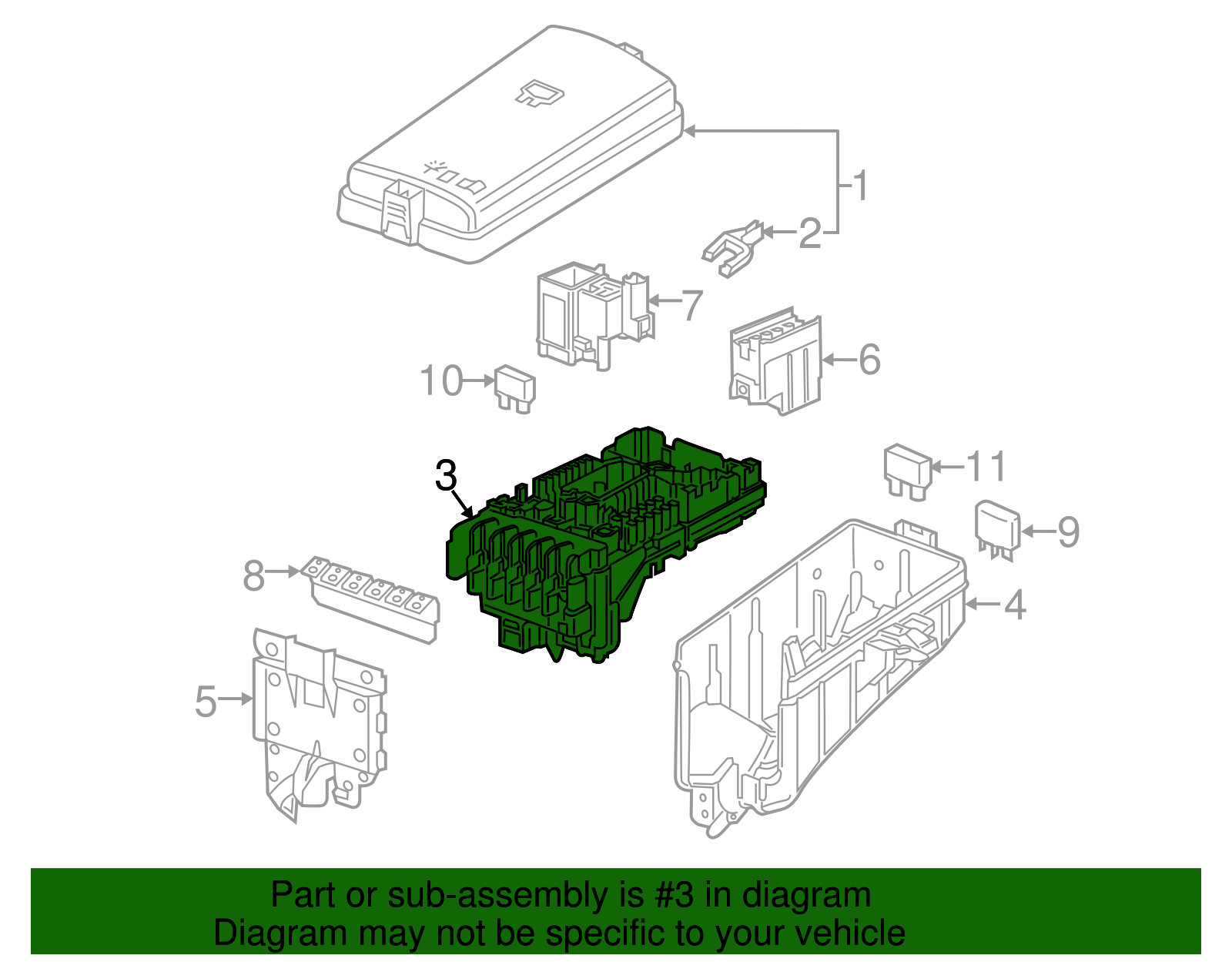 1
2
7
6
10
3
11
9
8
4
5

Part or sub-assembly is #3 in diagram
Diagram may not be specific to your vehicle