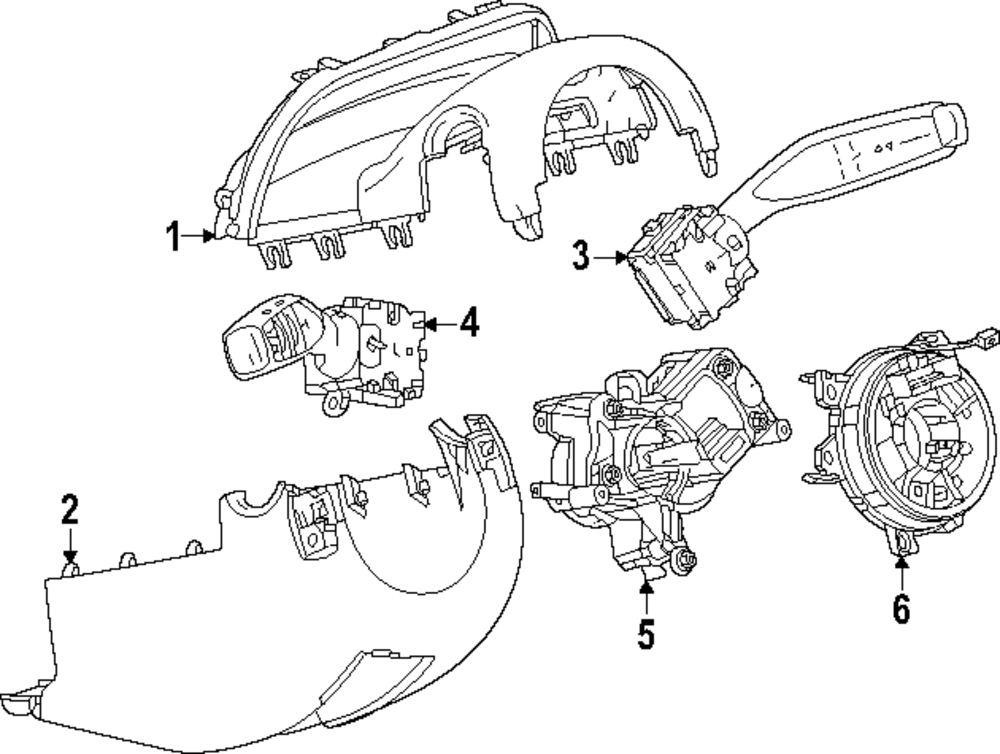 1
3
4
2
5
6