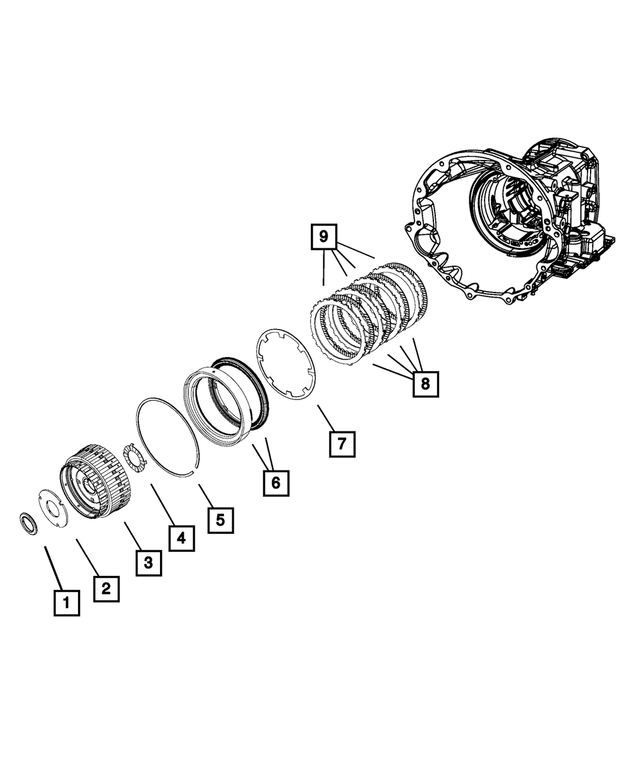 9
8
7
6
5
4
3
2
1