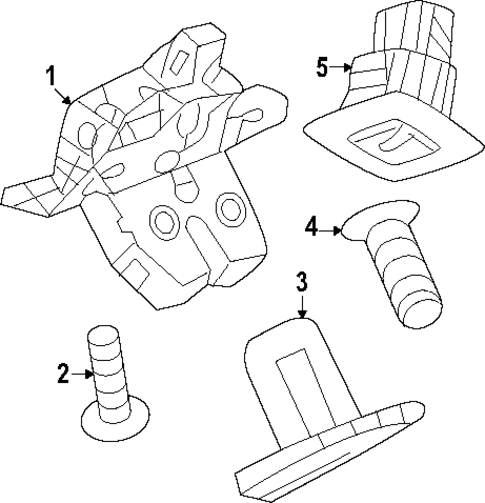 1
5
4
3
2