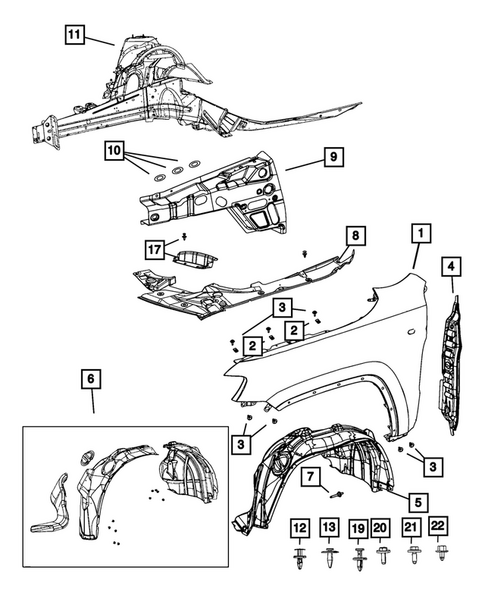 11
10
9
17
8
1
4
3
2
2
6
3
3
7
5
12
13
19
20
21
22