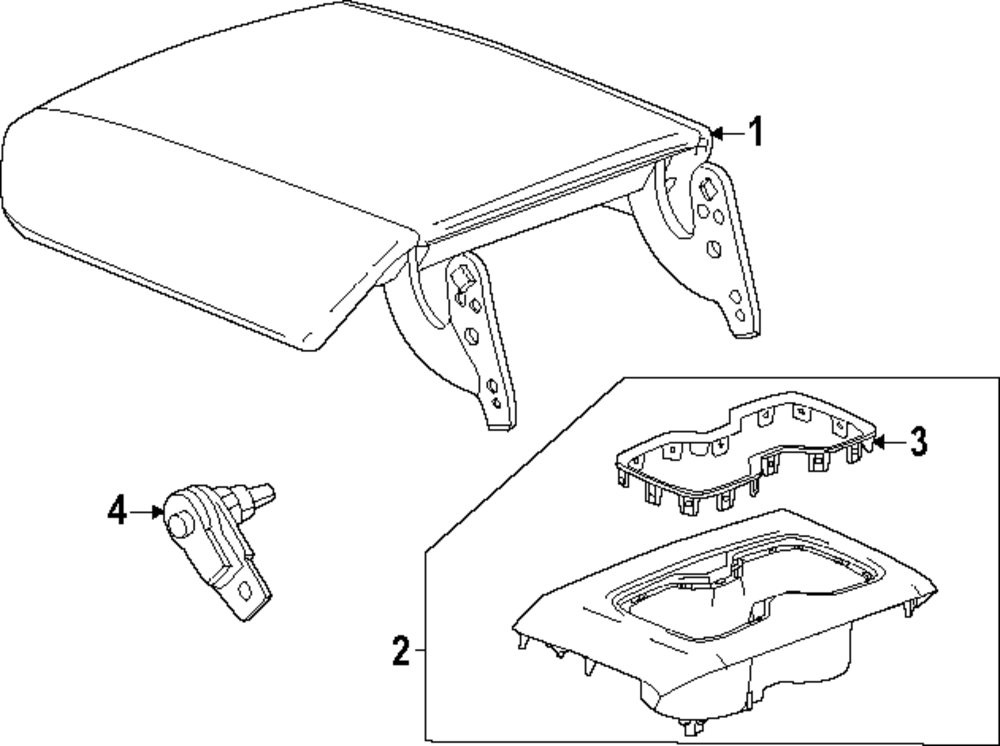 1
3
4
2