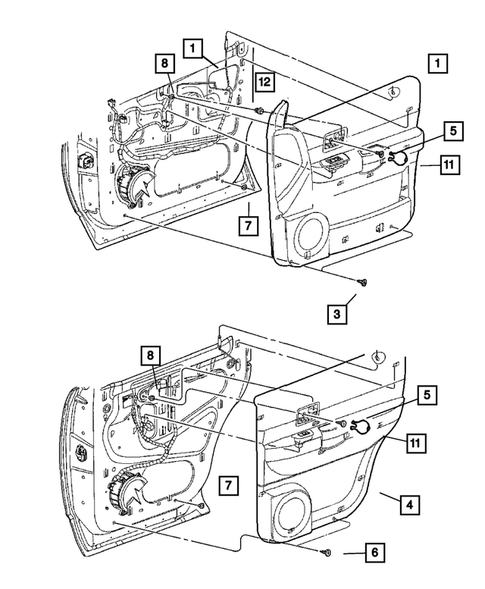 1
8
12
1
5
11
7
3
8
5
11
7
4
6