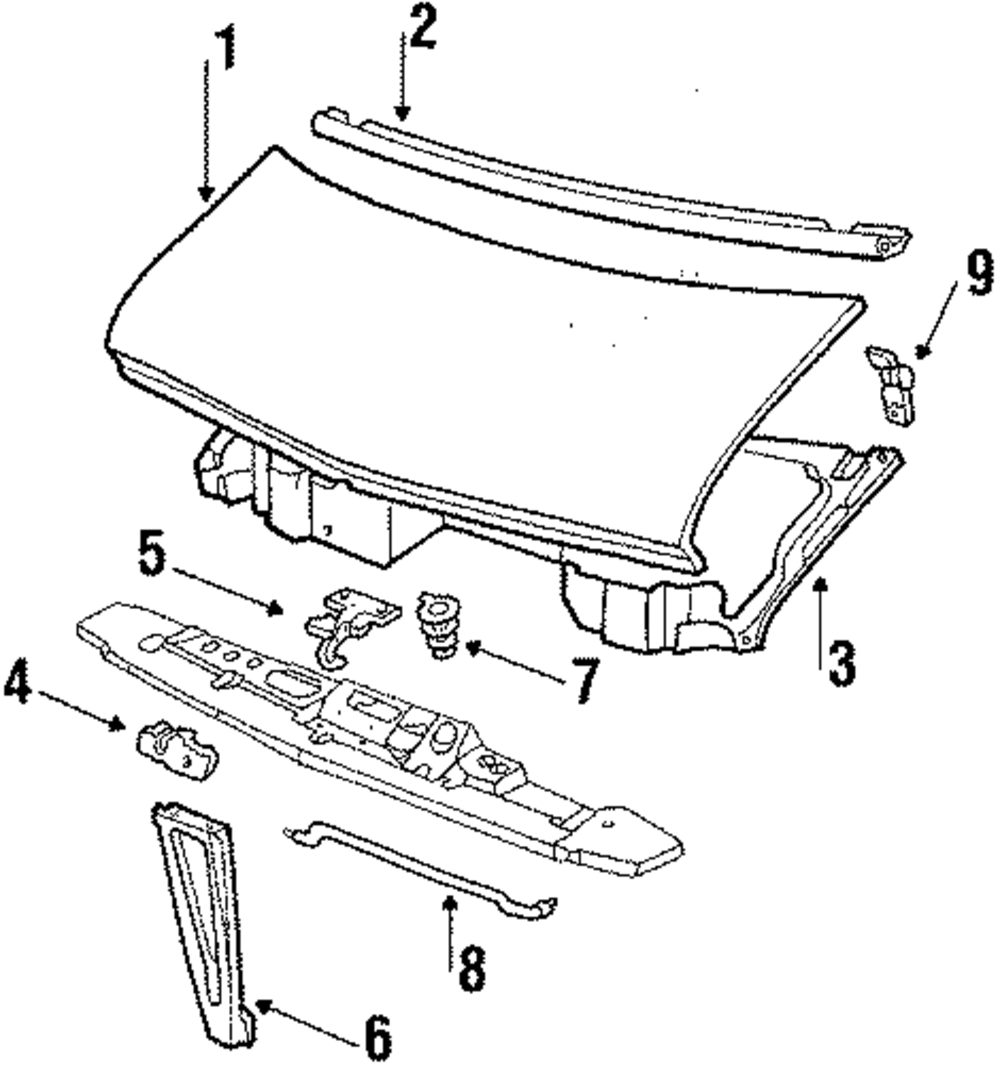 1
2
9
5
7
3
4
8
6