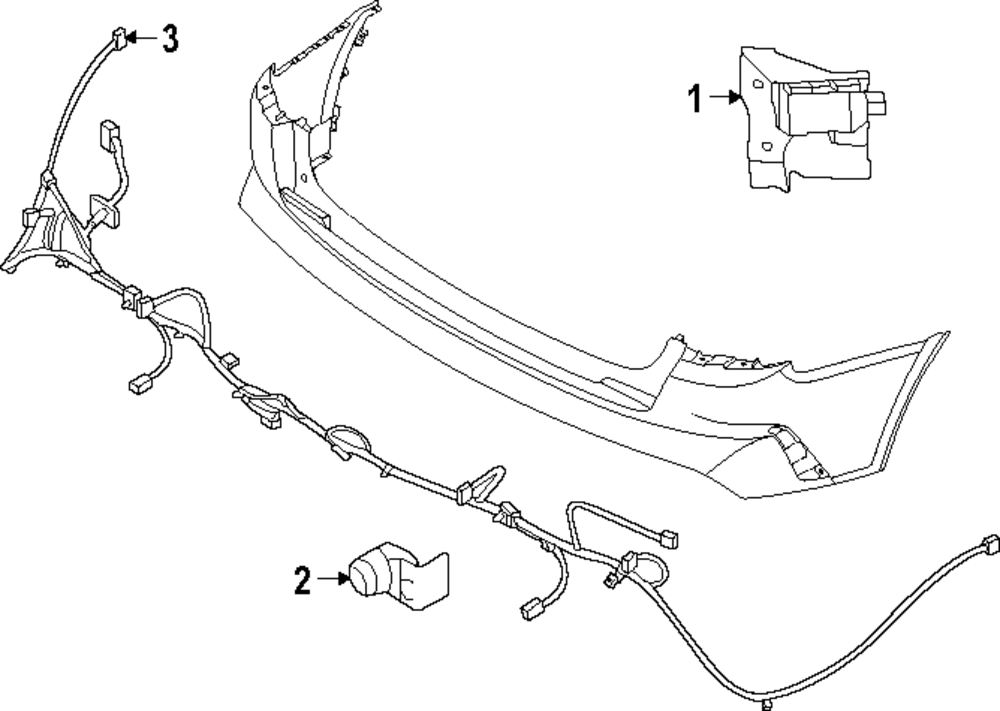 3
1
2