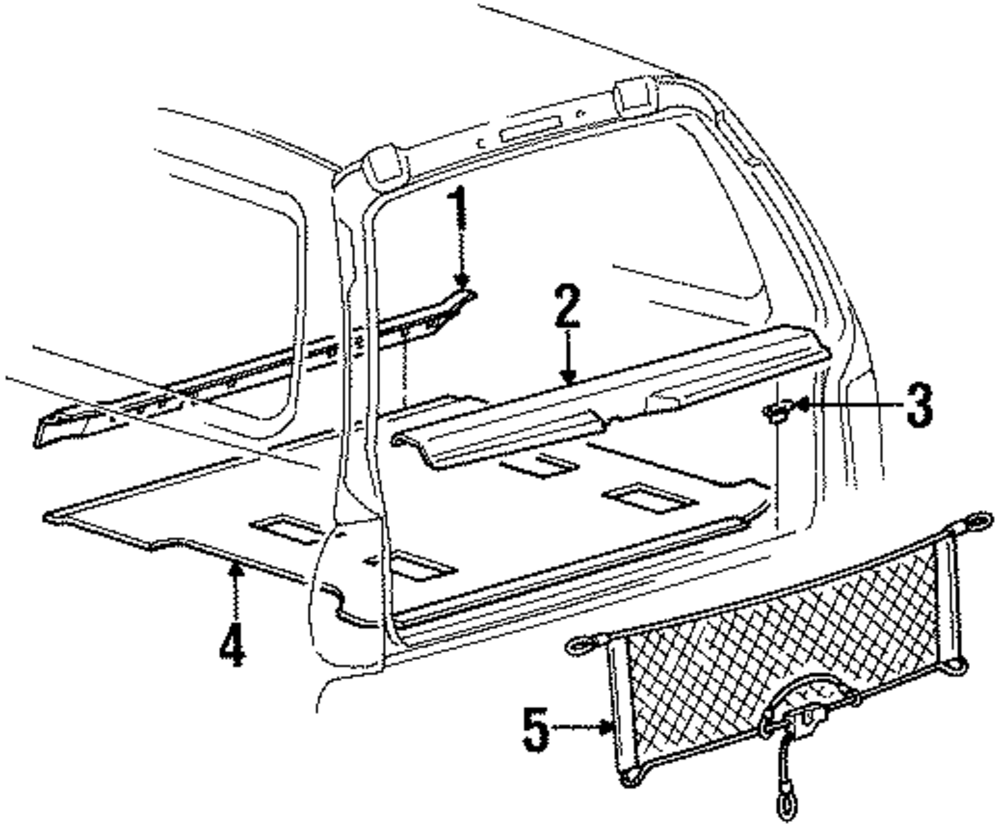 1
2
3
4
5