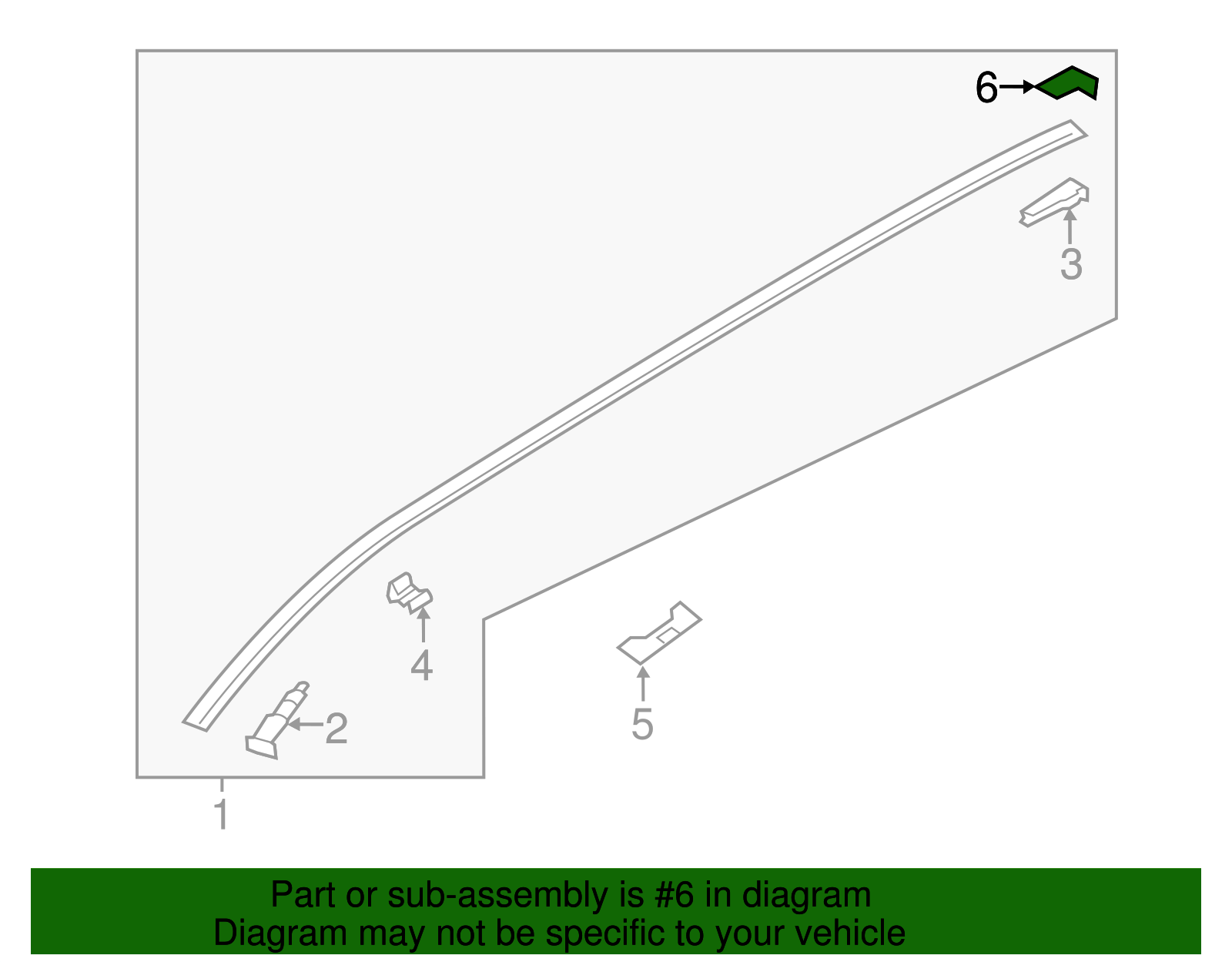 6
3
4
2
5
1
Part or sub-assembly is #6 in diagram
Diagram may not be specific to your vehicle