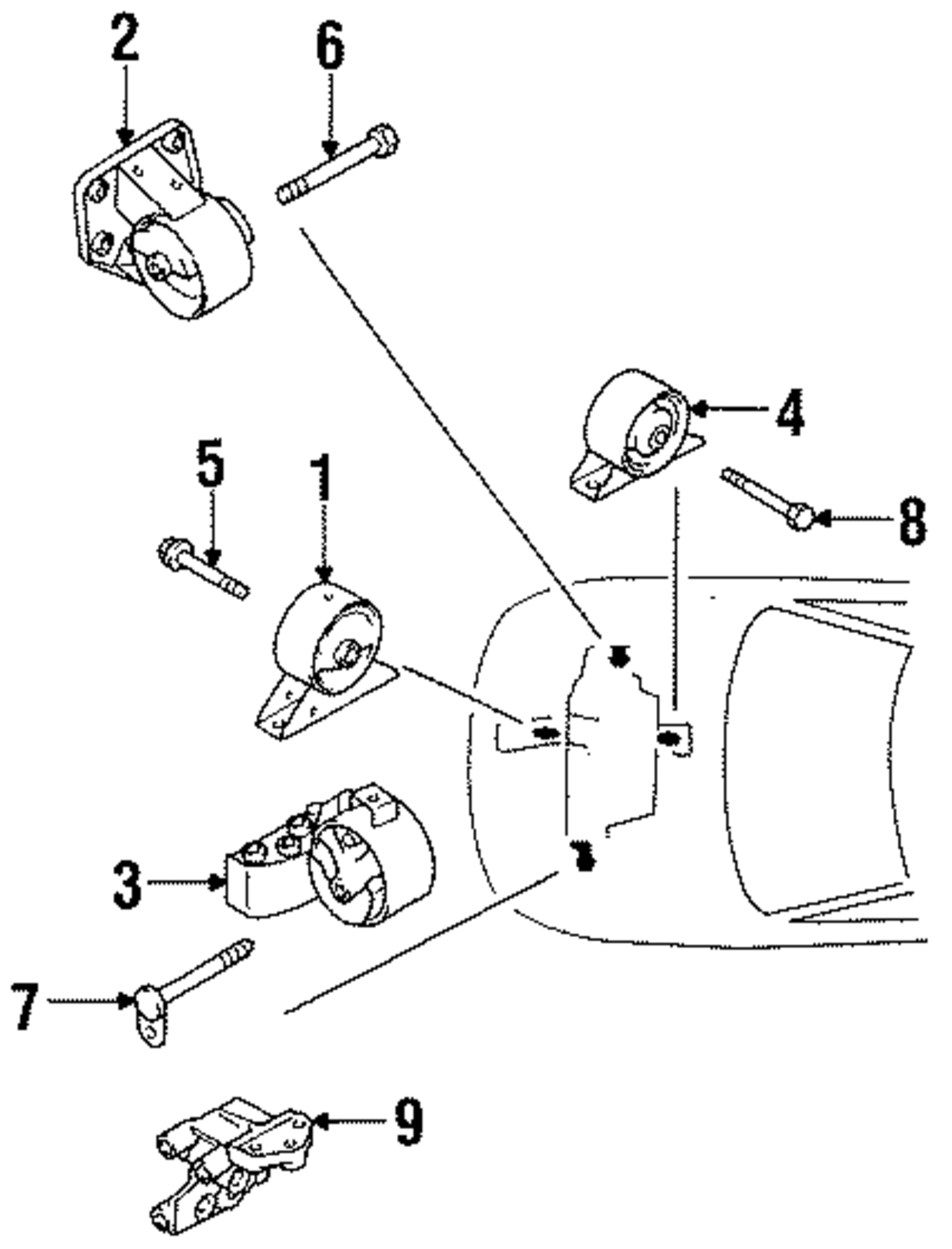 2
6
4
5
1
8
3
7
9