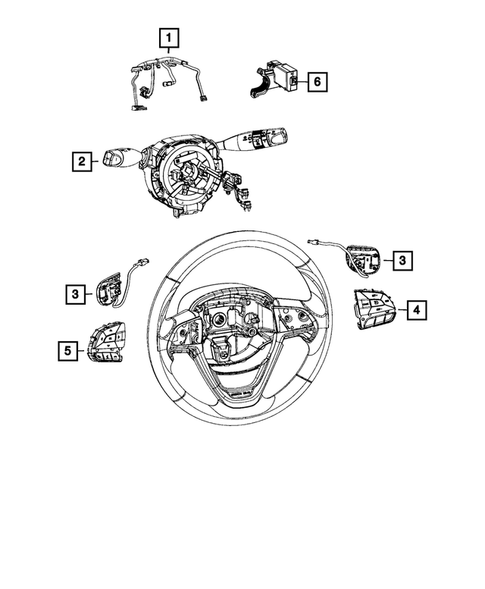 1
6
2
3
3
4
5