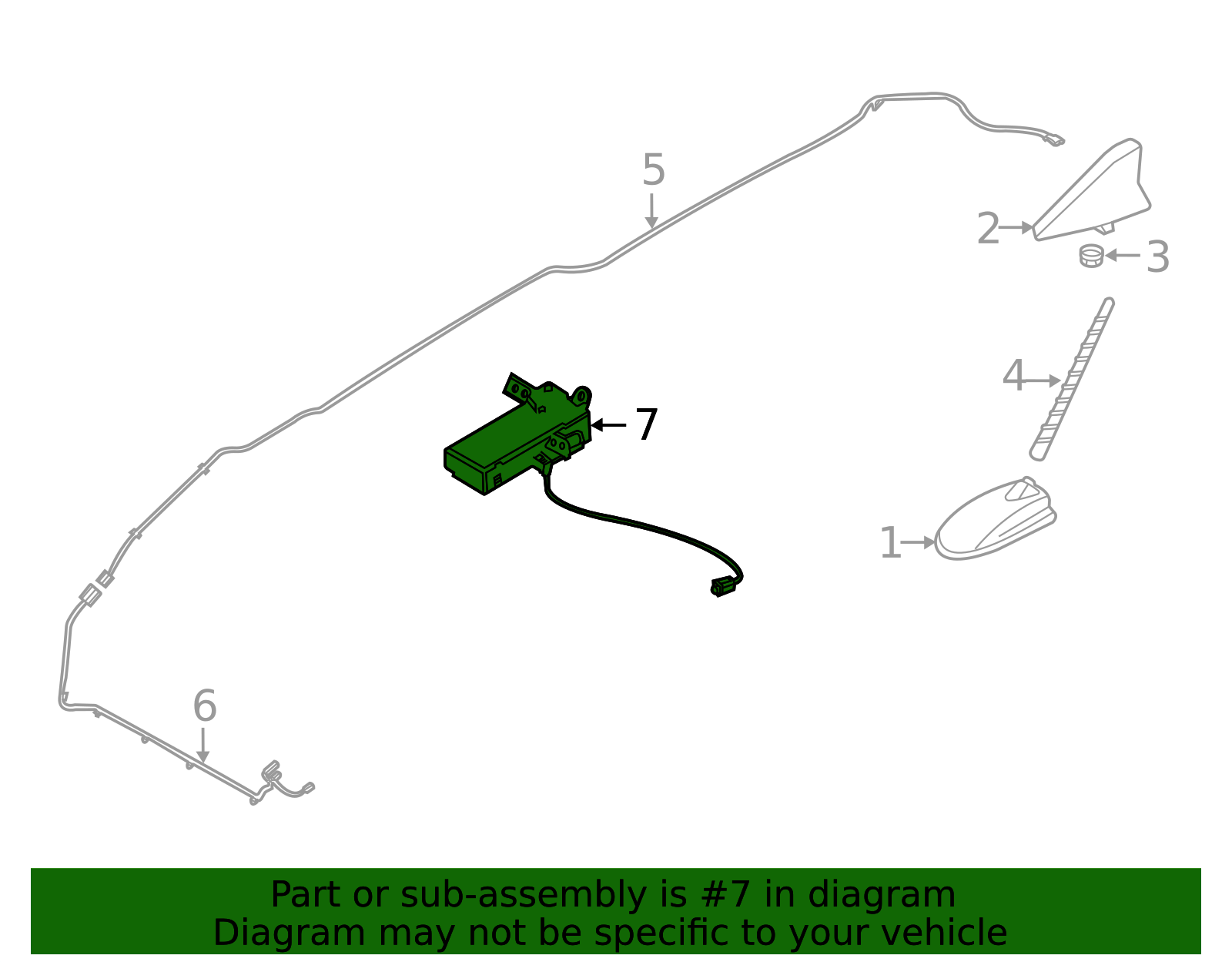 5
2
3
4
7
1
6

Part or sub-assembly is #7 in diagram
Diagram may not be specific to your vehicle