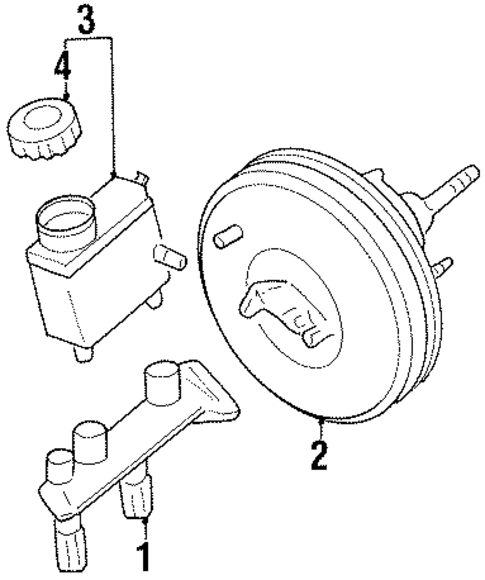 3
4
2
1