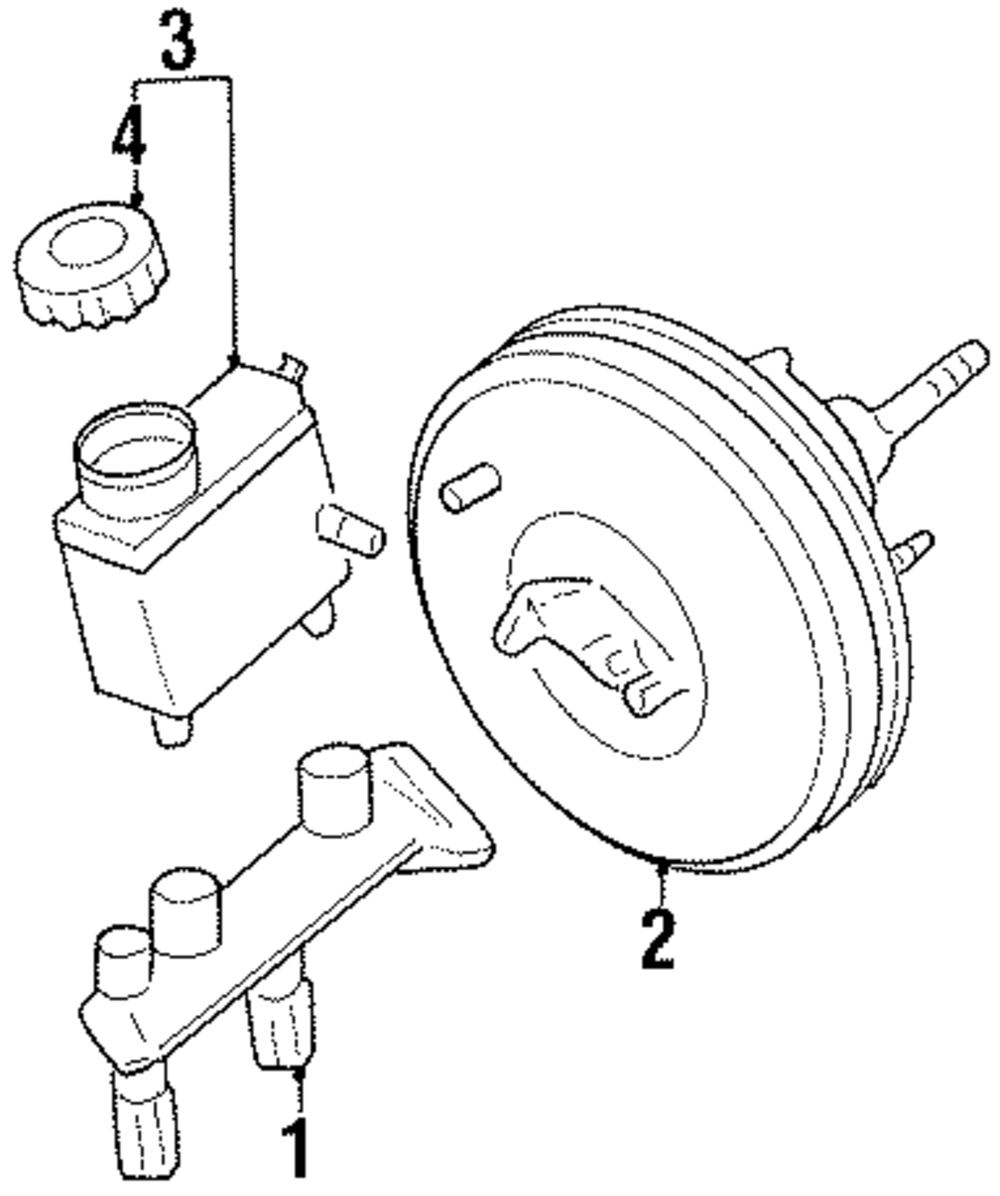 3
4
2
1