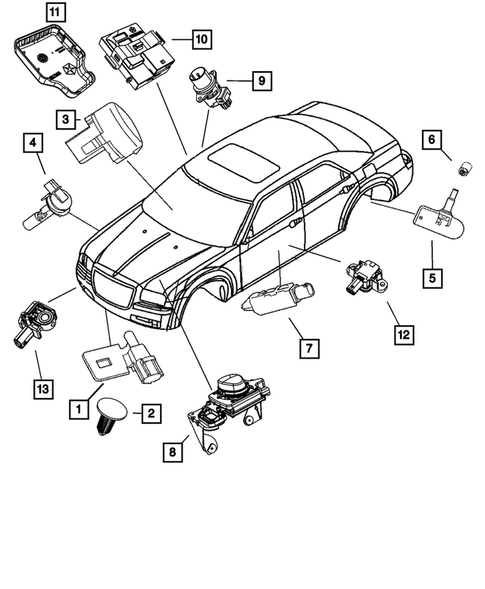 11
10
9
3
4
6
5
12
7
13
1
2
8