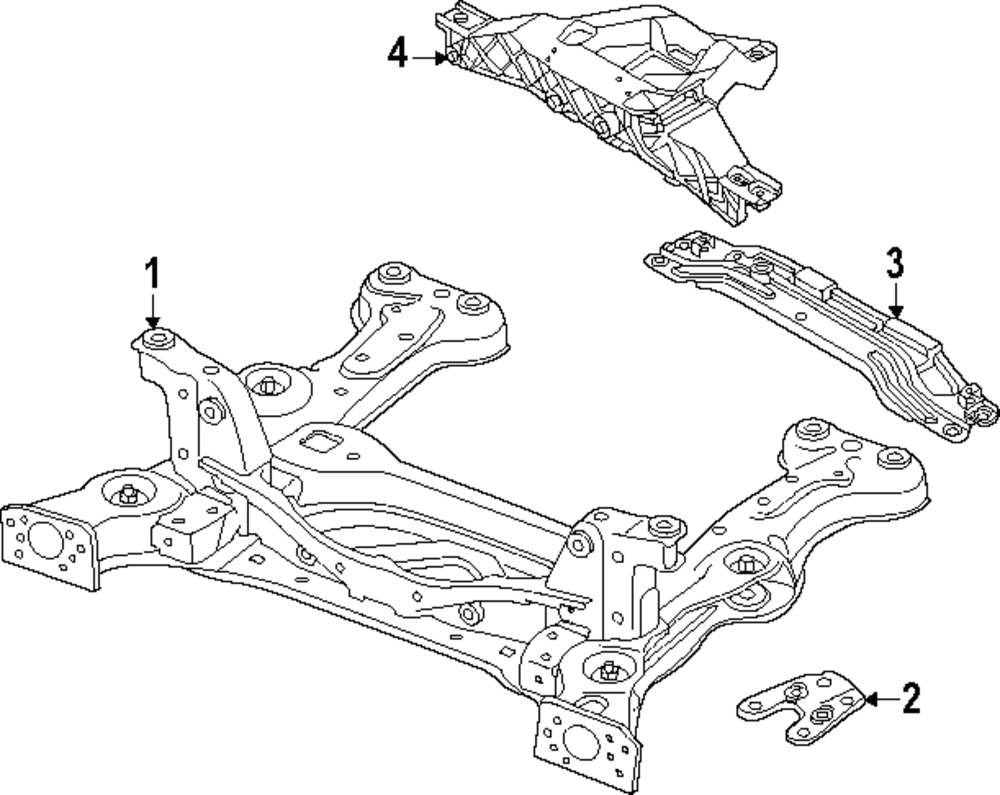 4
1
3
2