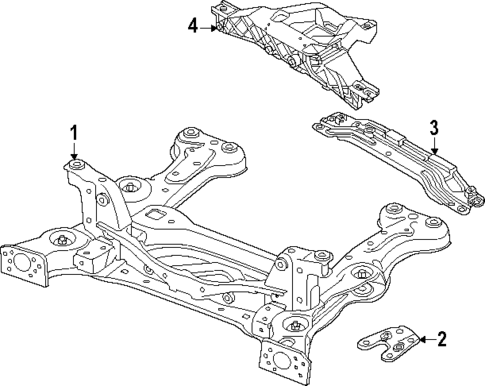 4
1
3
2