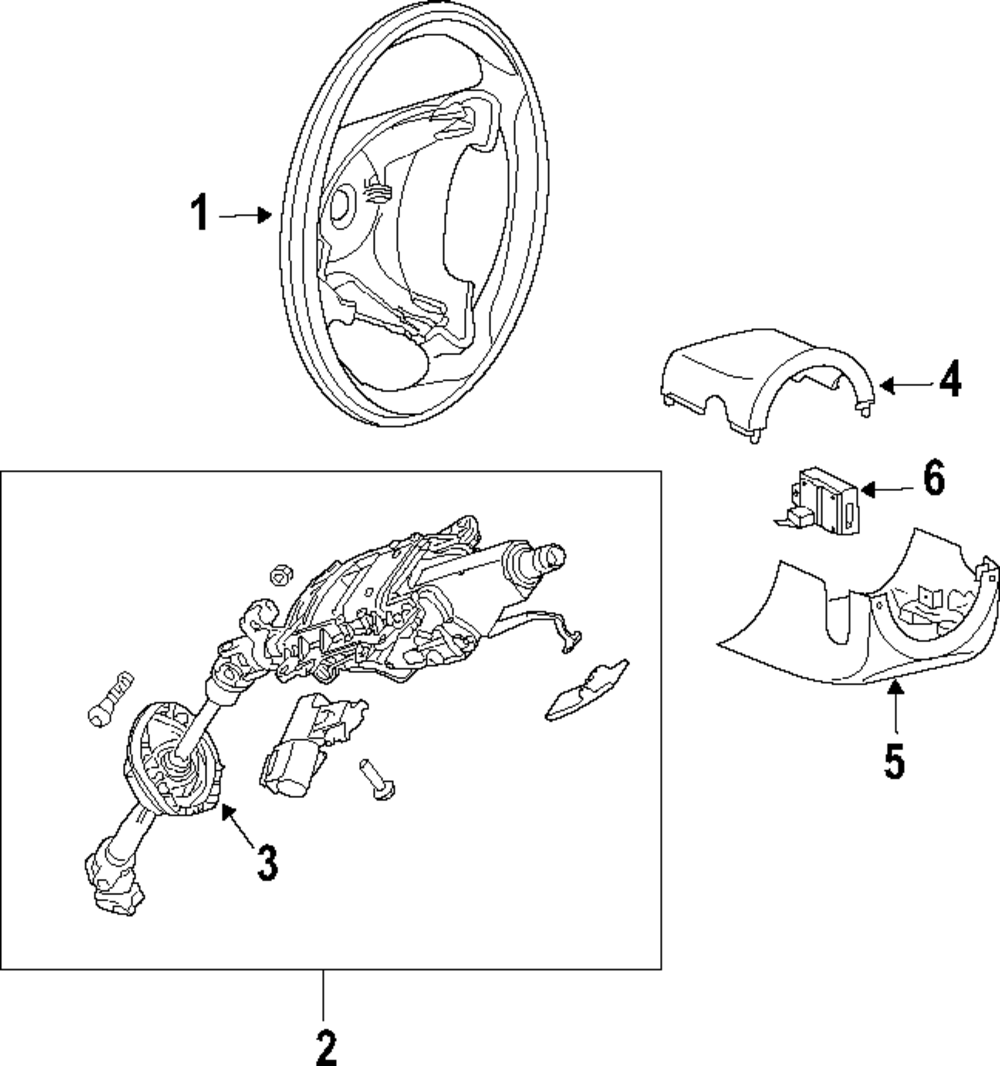 1
4
6
5
3
2