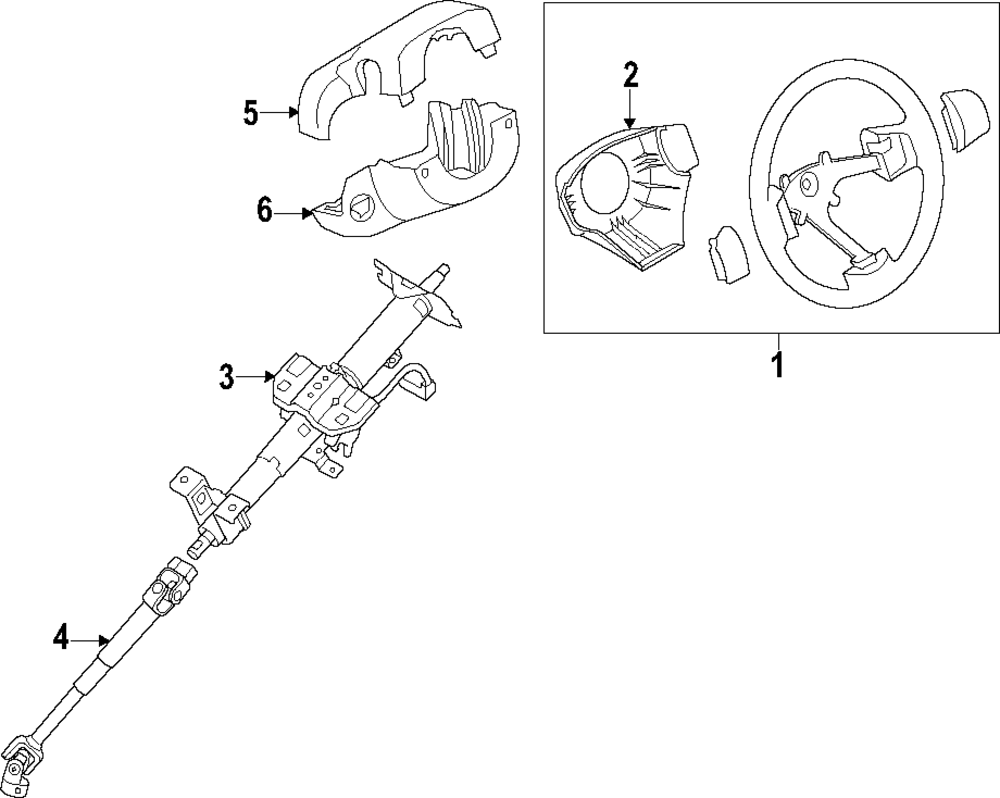 5
6
2
1
3
4