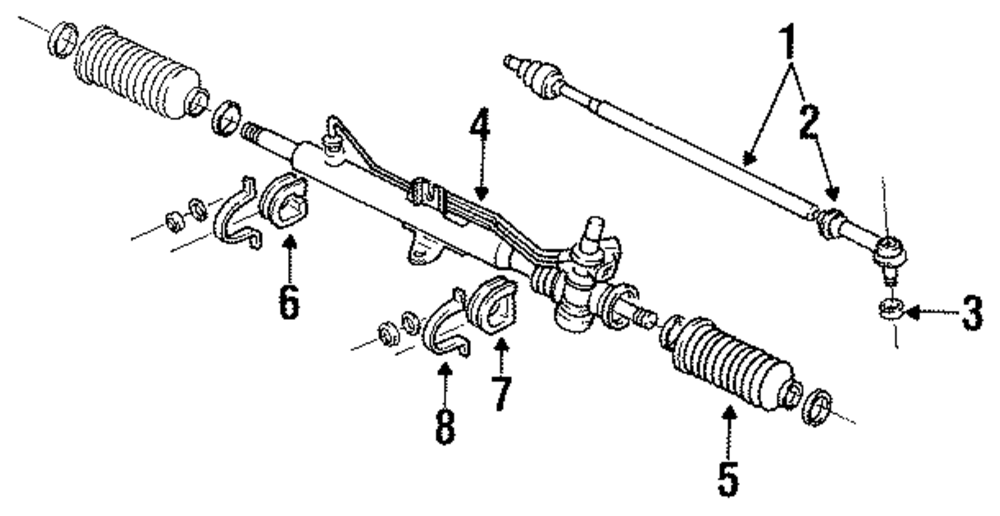 1
2
4
3
6
7
8
5