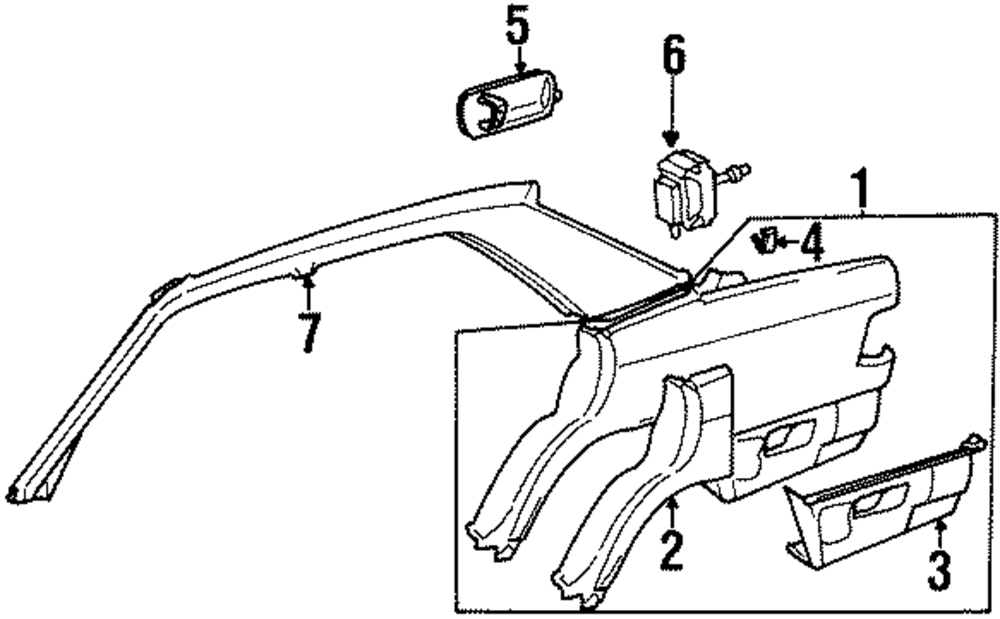 5
6
1
4
7
2
3