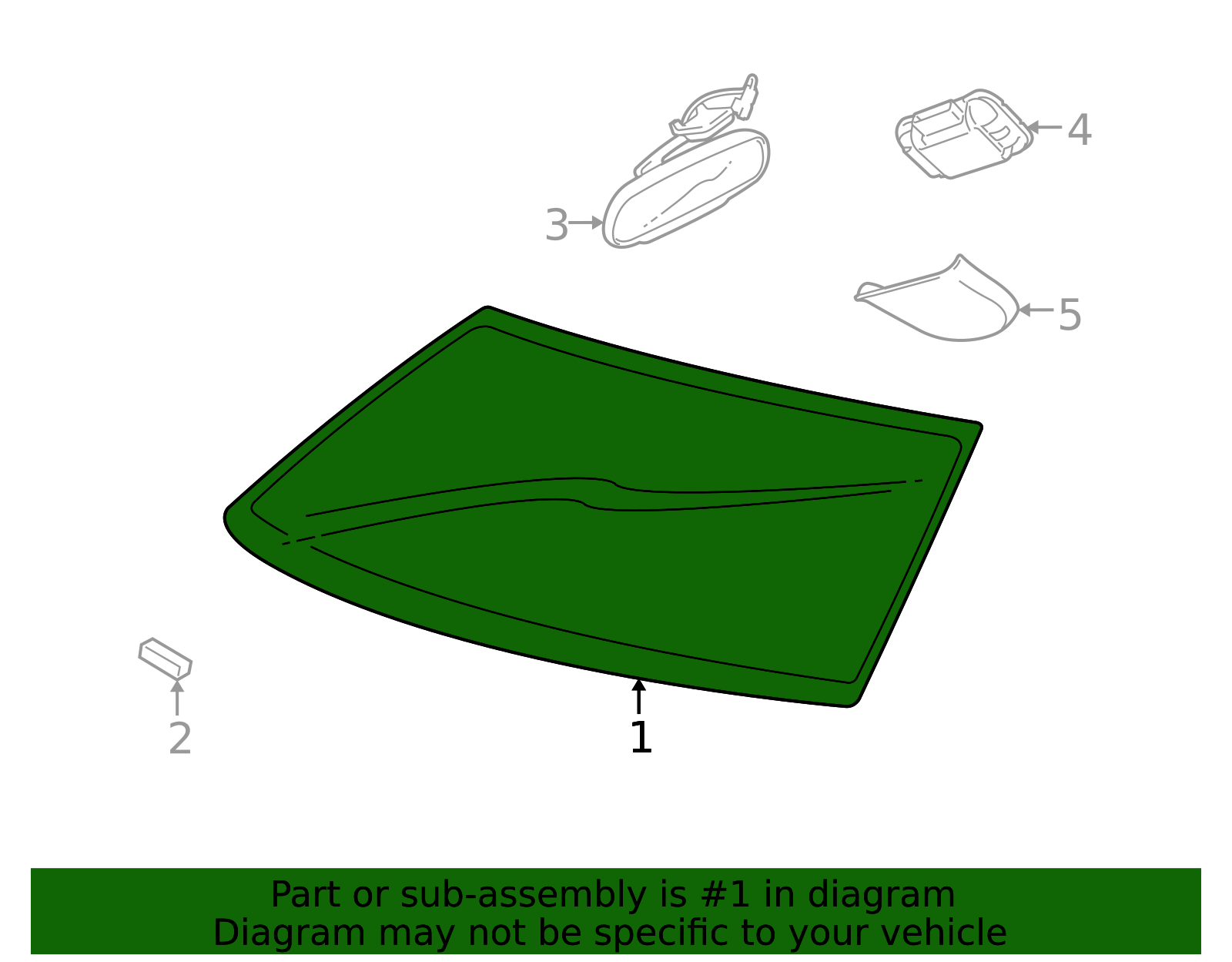 4
3
5
2
1

Part or sub-assembly is #1 in diagram
Diagram may not be specific to your vehicle