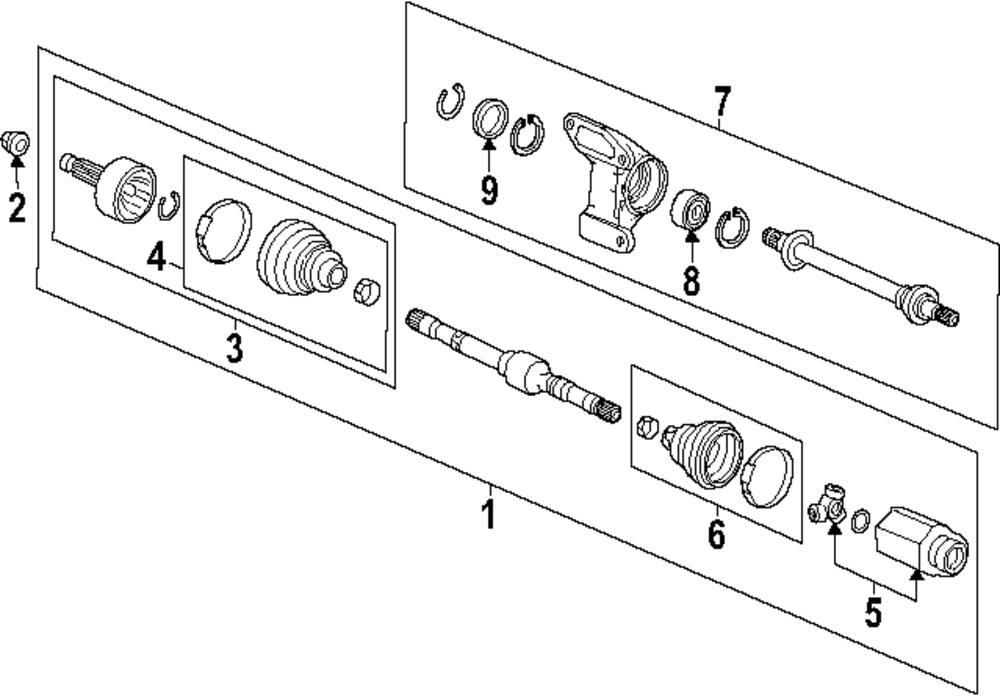 7
2
9
4
8
3
1
6
5