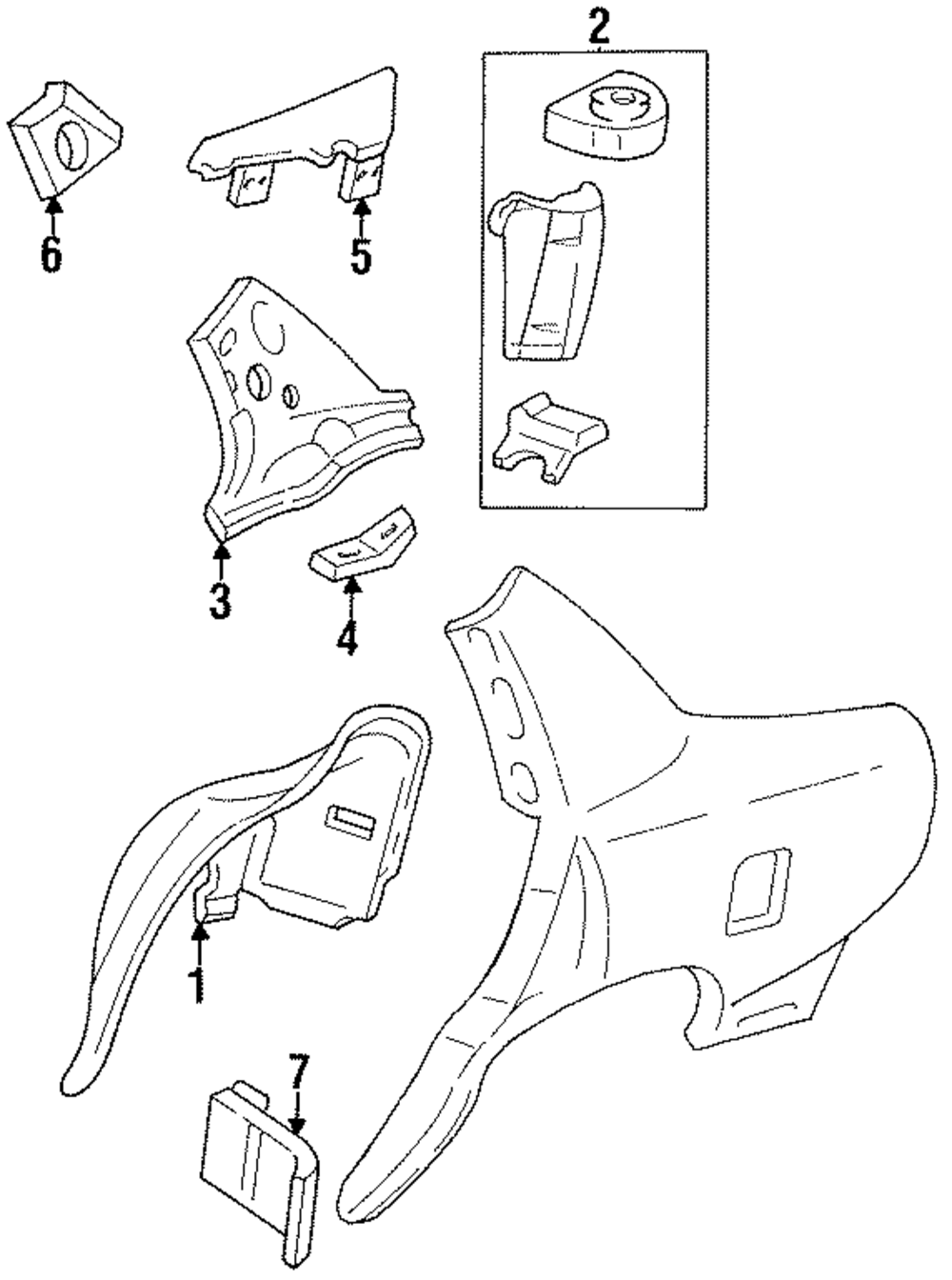 2
6
5
3
4
1
7