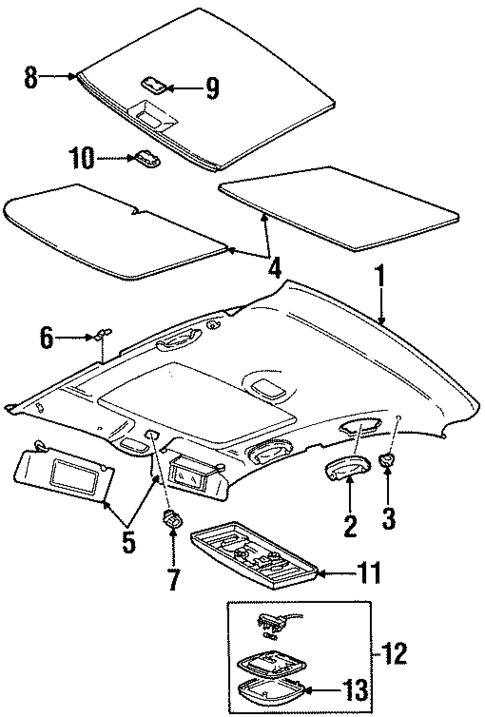 8
9
10
4
1
6
5
7
2
3
11
12
13