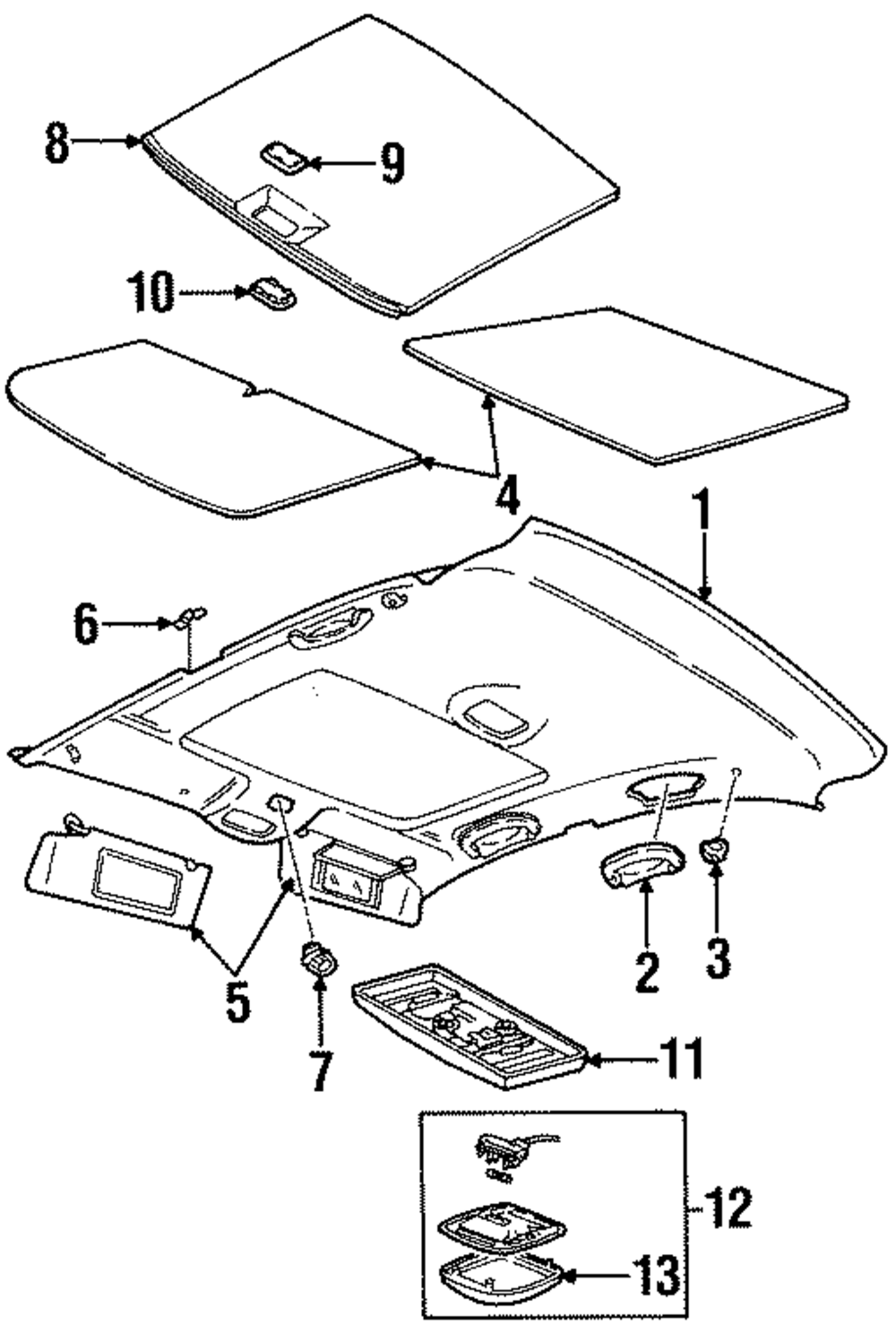 8
9
10
4
1
6
5
7
2
3
11
12
13