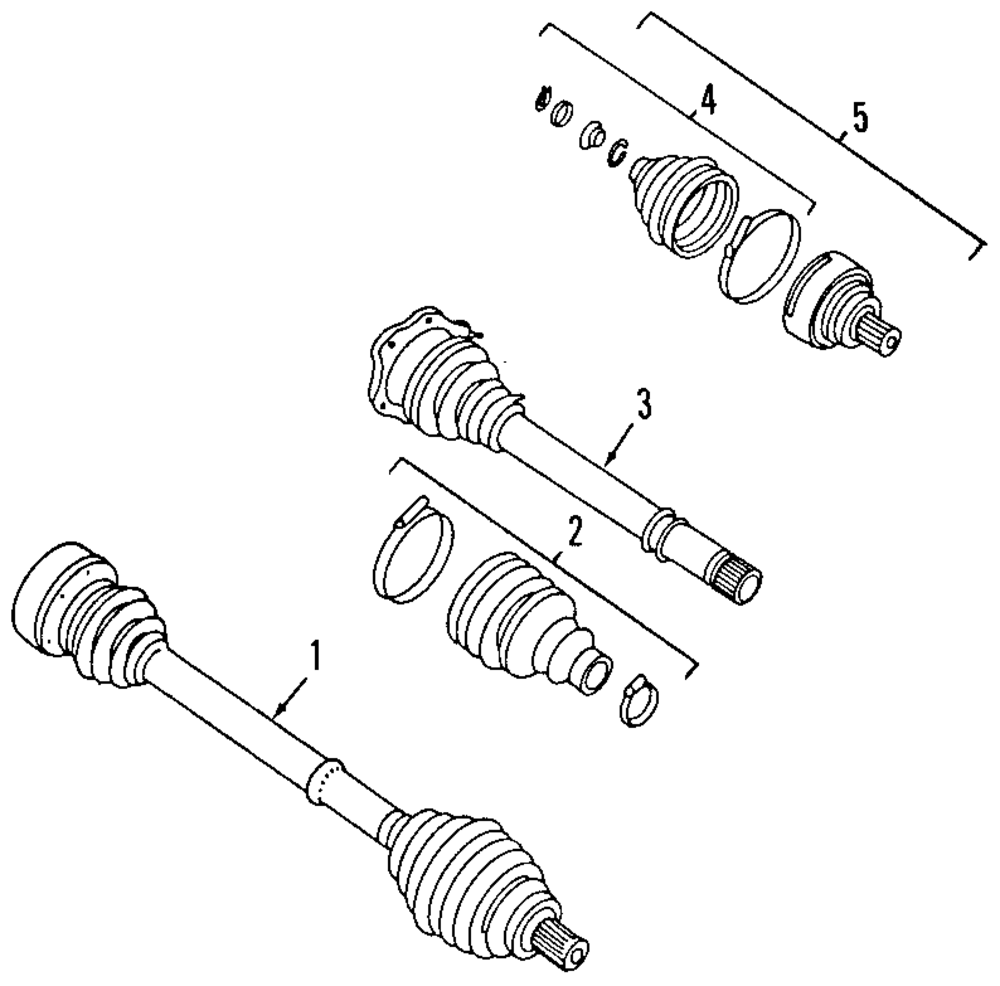 4
5
3
2
1