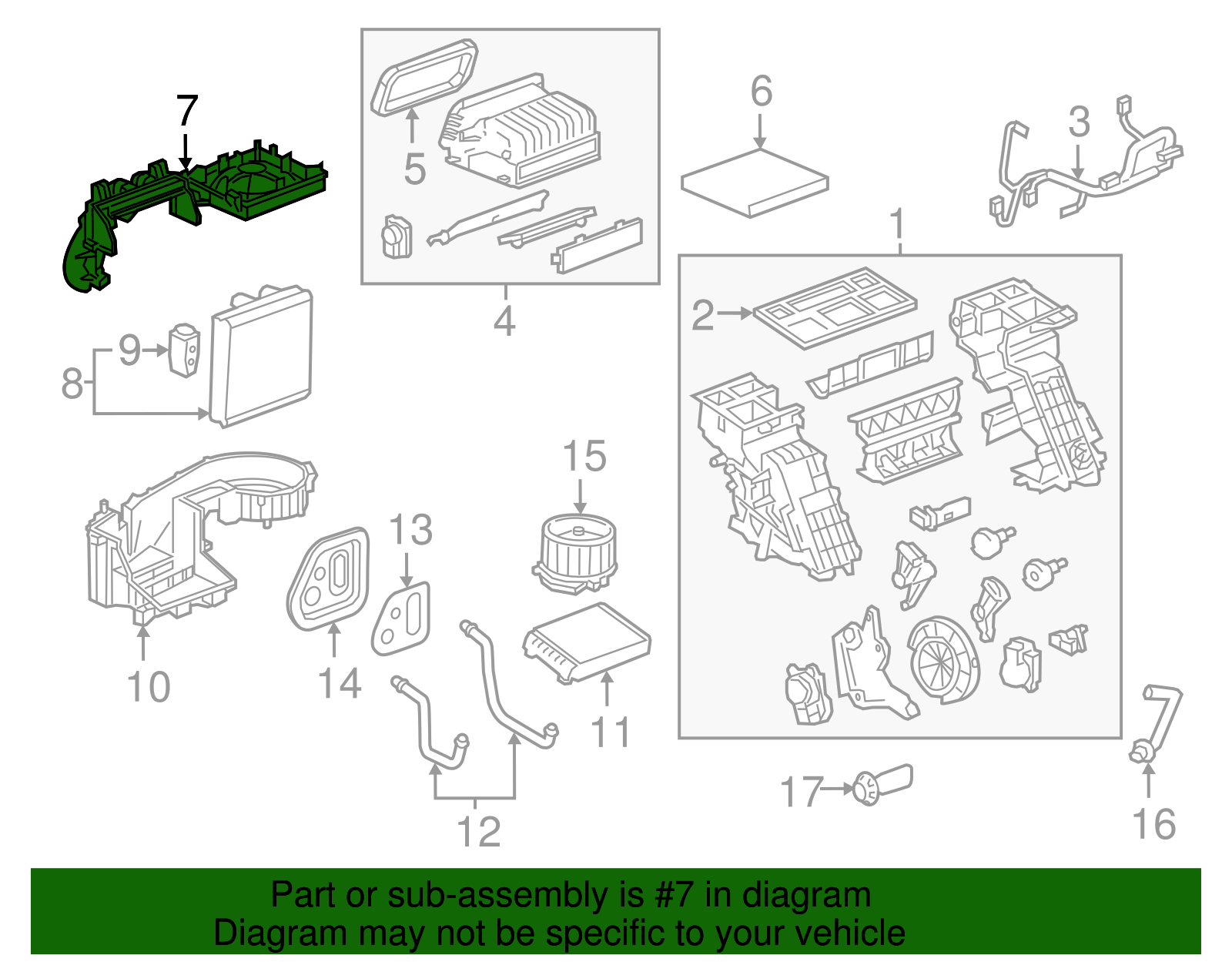 7
5
4
6
3
1
2
9
8
15
13
10
14
11
12
17
16

Part or sub-assembly is #7 in diagram
Diagram may not be specific to your vehicle