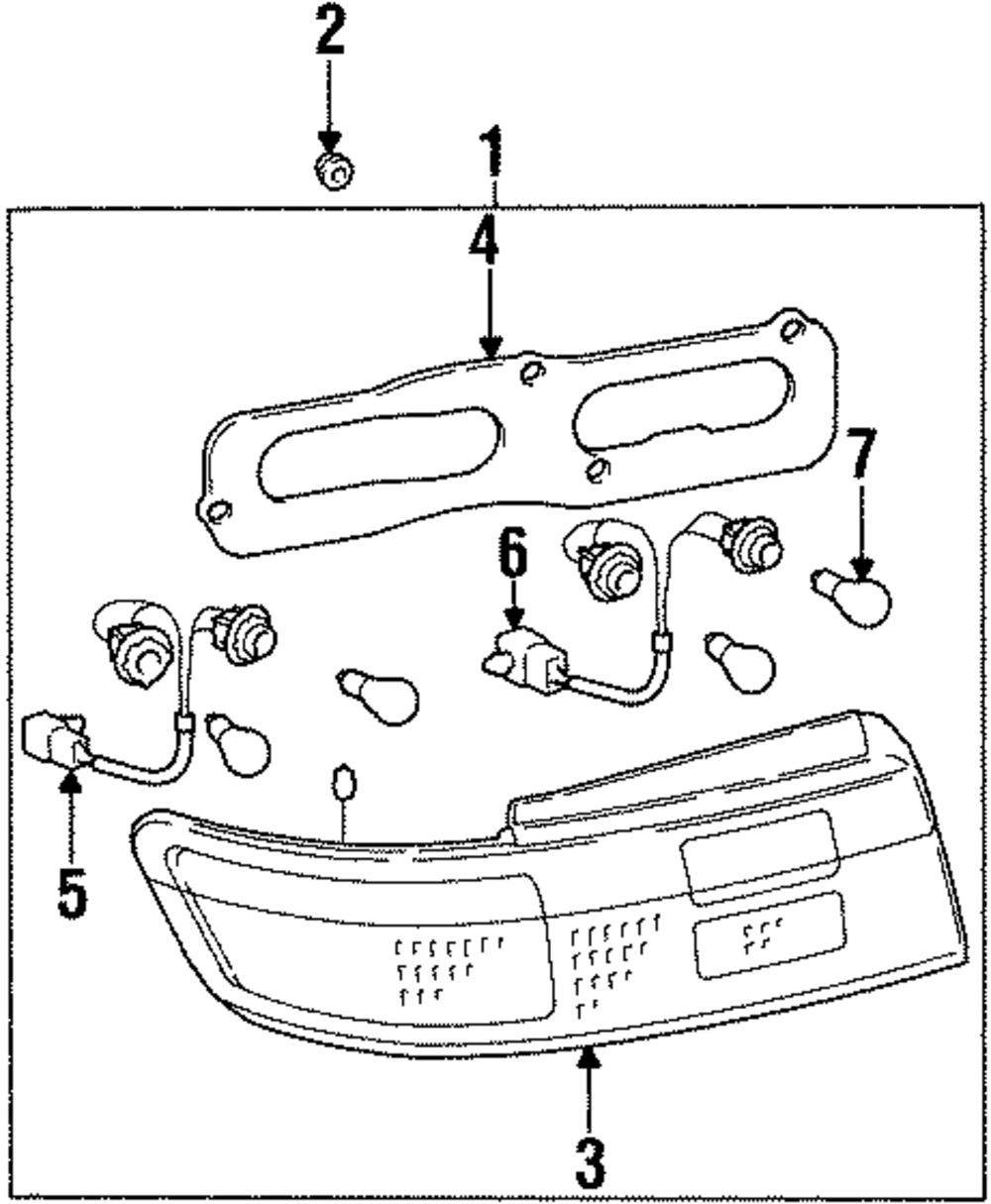 2
1
4
7
6
5
3