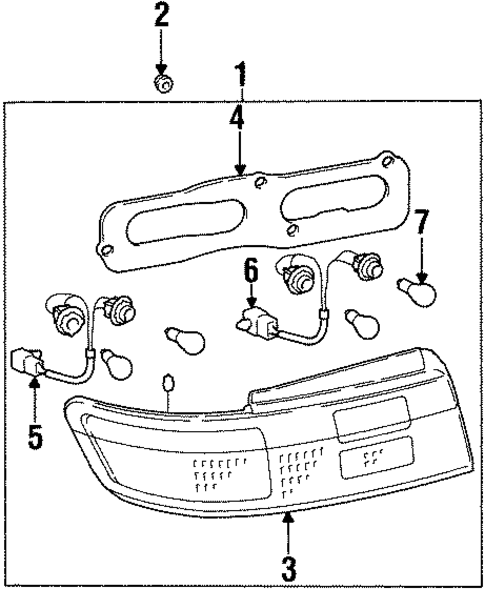 2
1
4
7
6
5
3