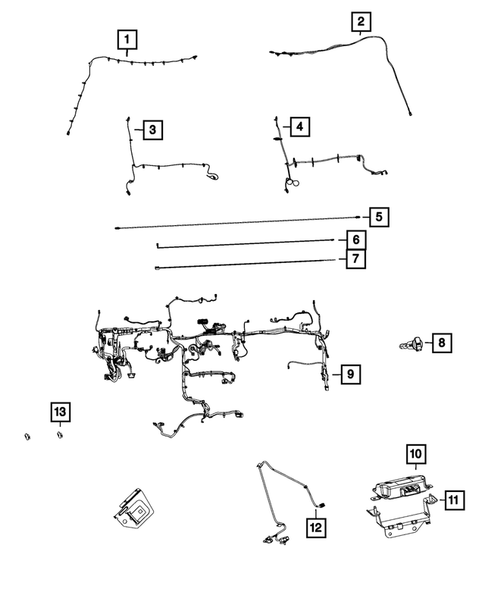 1
2
3
4
5
6
7
8
9
13
10
11
12