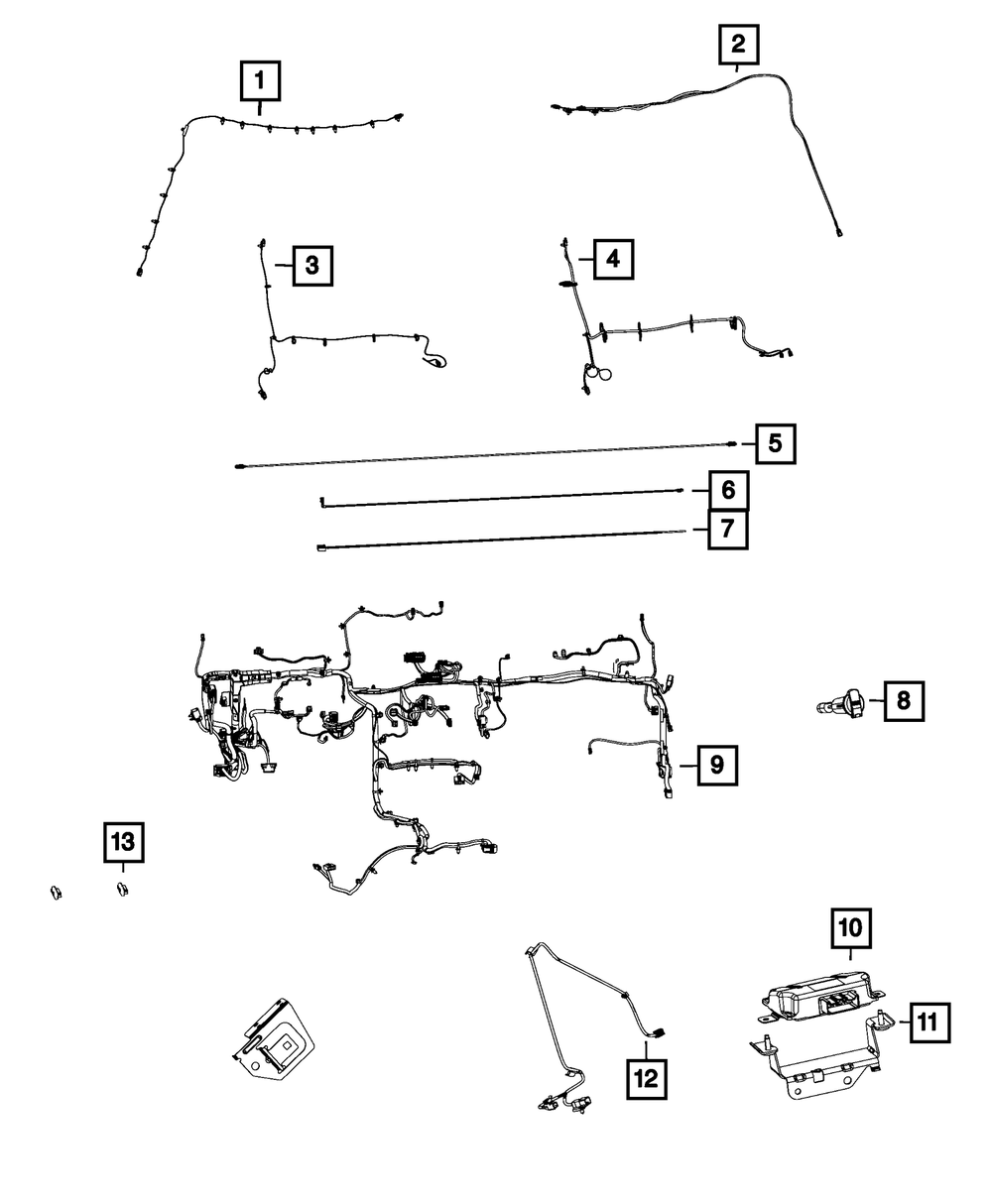 1
2
3
4
5
6
7
8
9
13
10
11
12