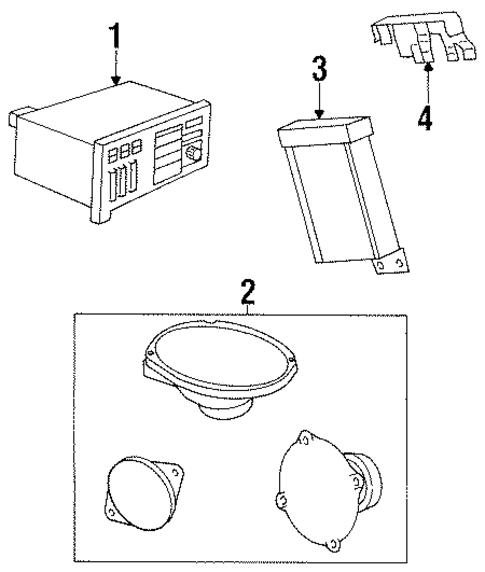 1
3
4
2