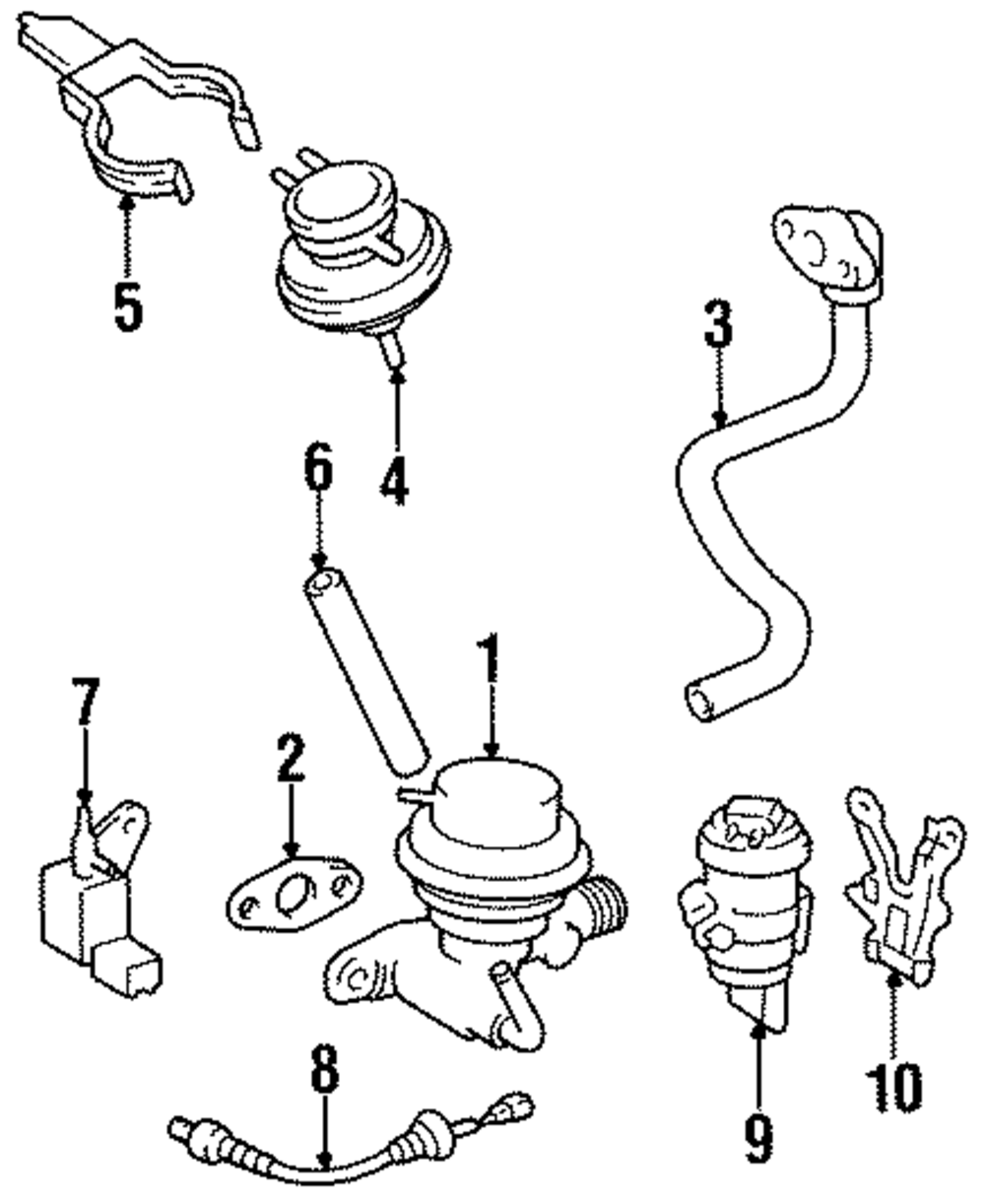 5
4
3
6
1
7
2
8
9
10