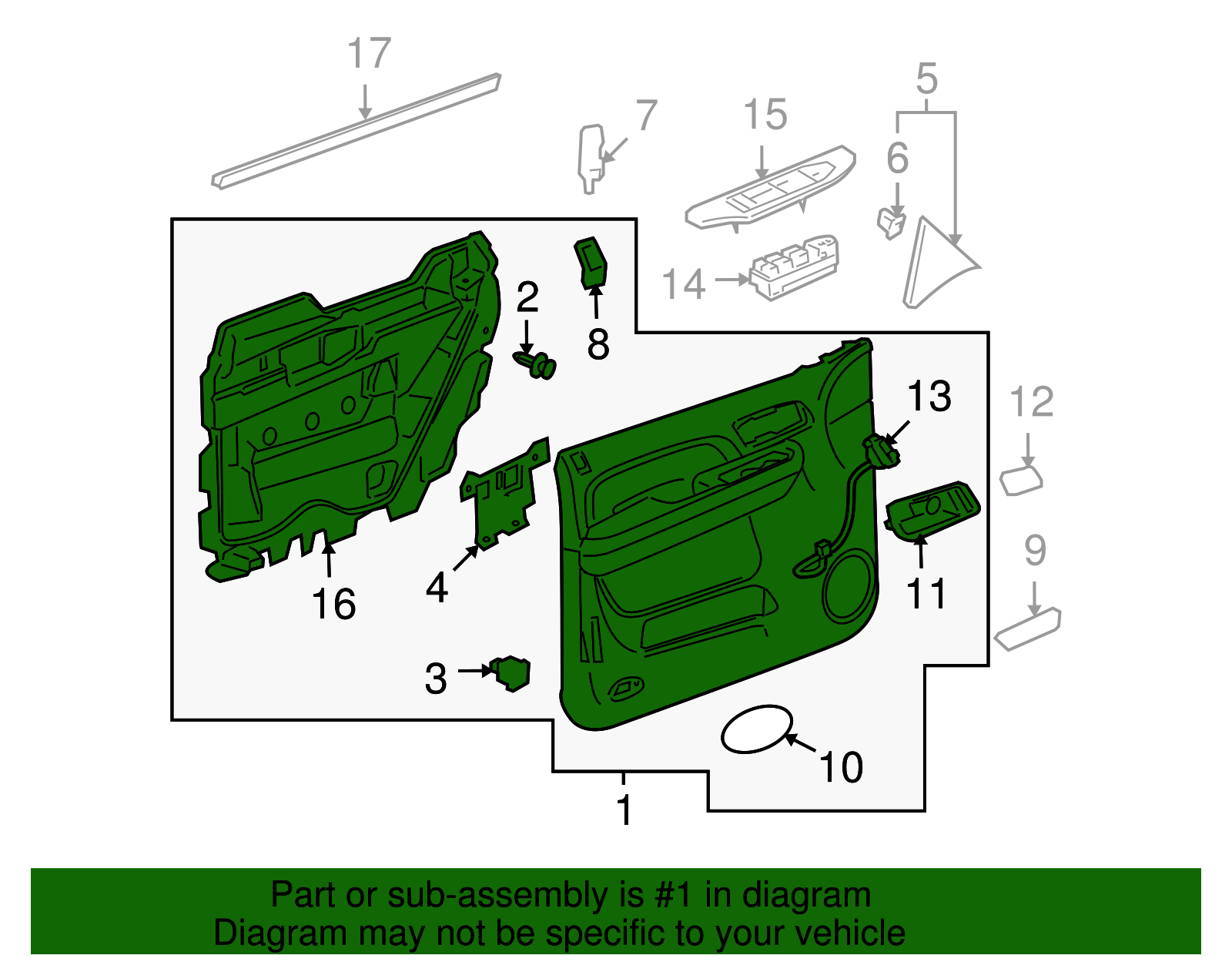 17
7
15
5
6
14
2
8
13
12
16
4
11
9
3
10
1

Part or sub-assembly is #1 in diagram
Diagram may not be specific to your vehicle