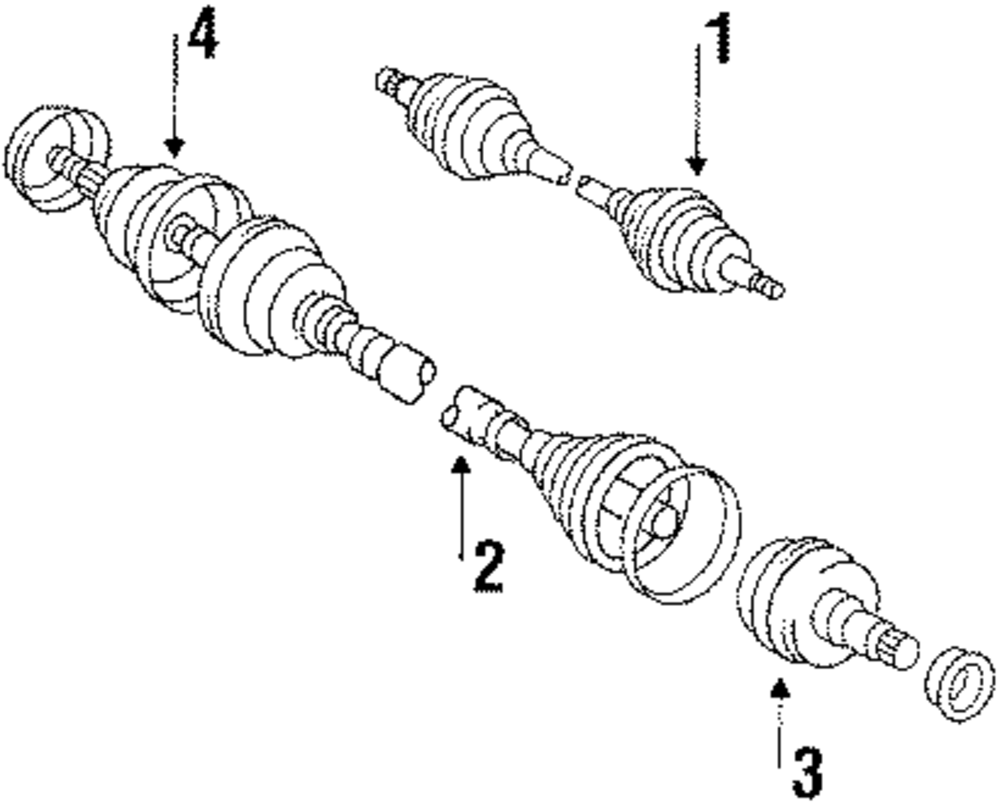 4
1
2
3