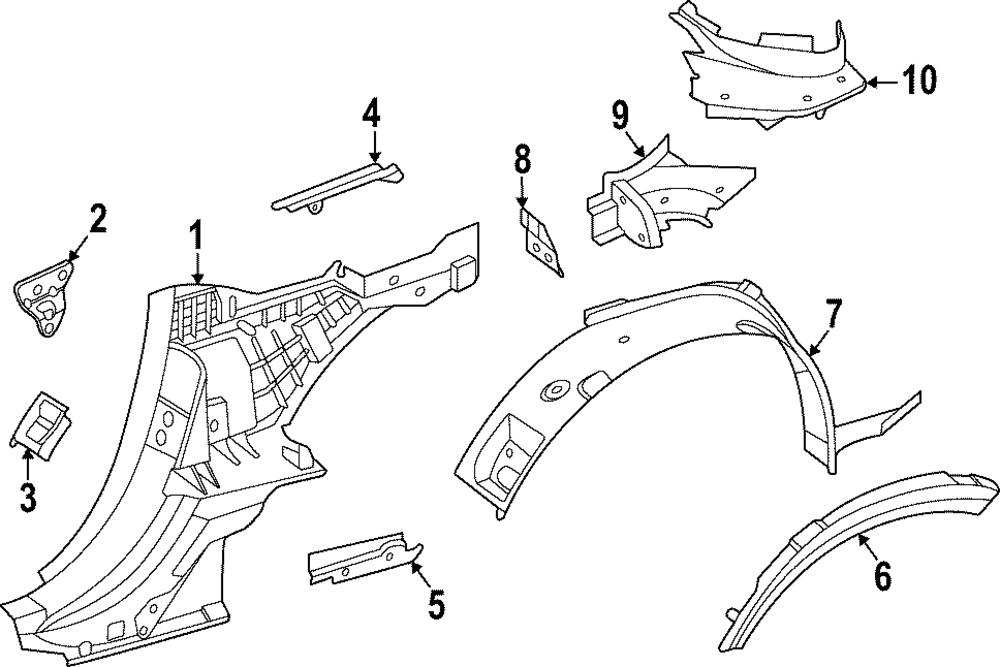 10
4
9
8
2
1
7
3
5
6