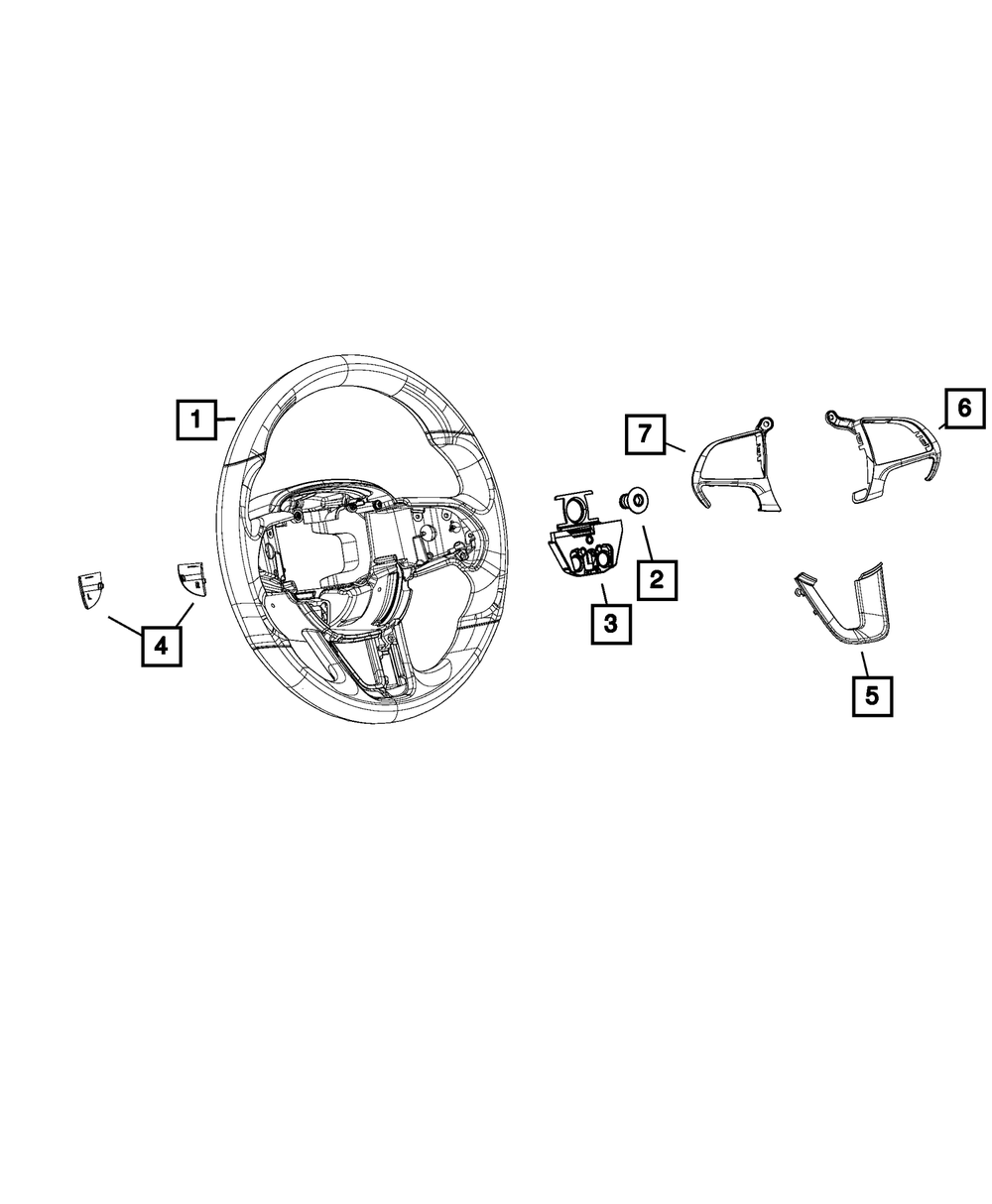 1
7
6
2
3
4
5