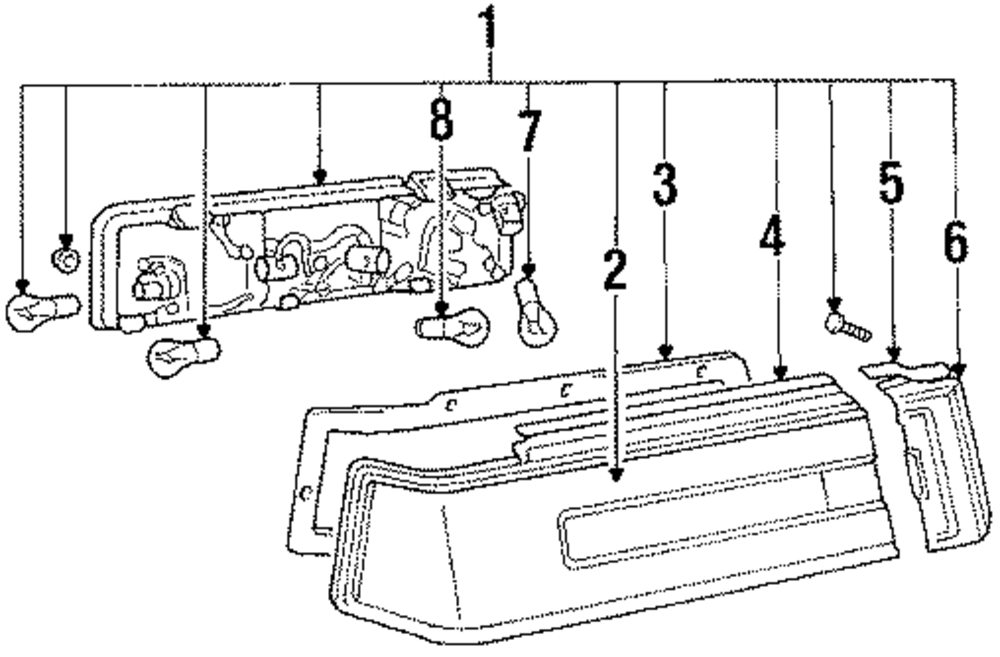 1
8
7
3
2
4
5
6