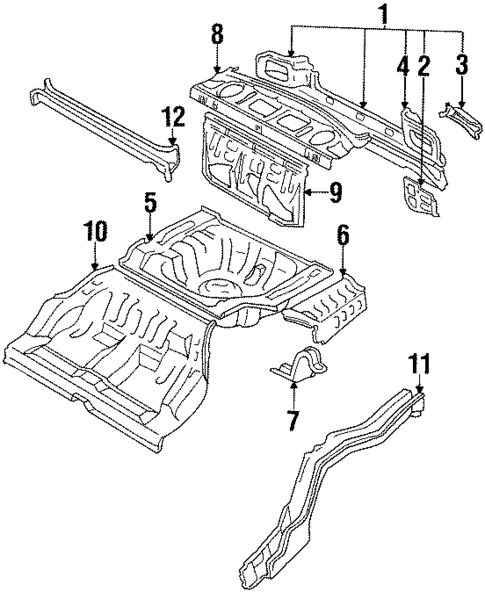 1
8
4
2
3
12
9
5
10
6
7
11