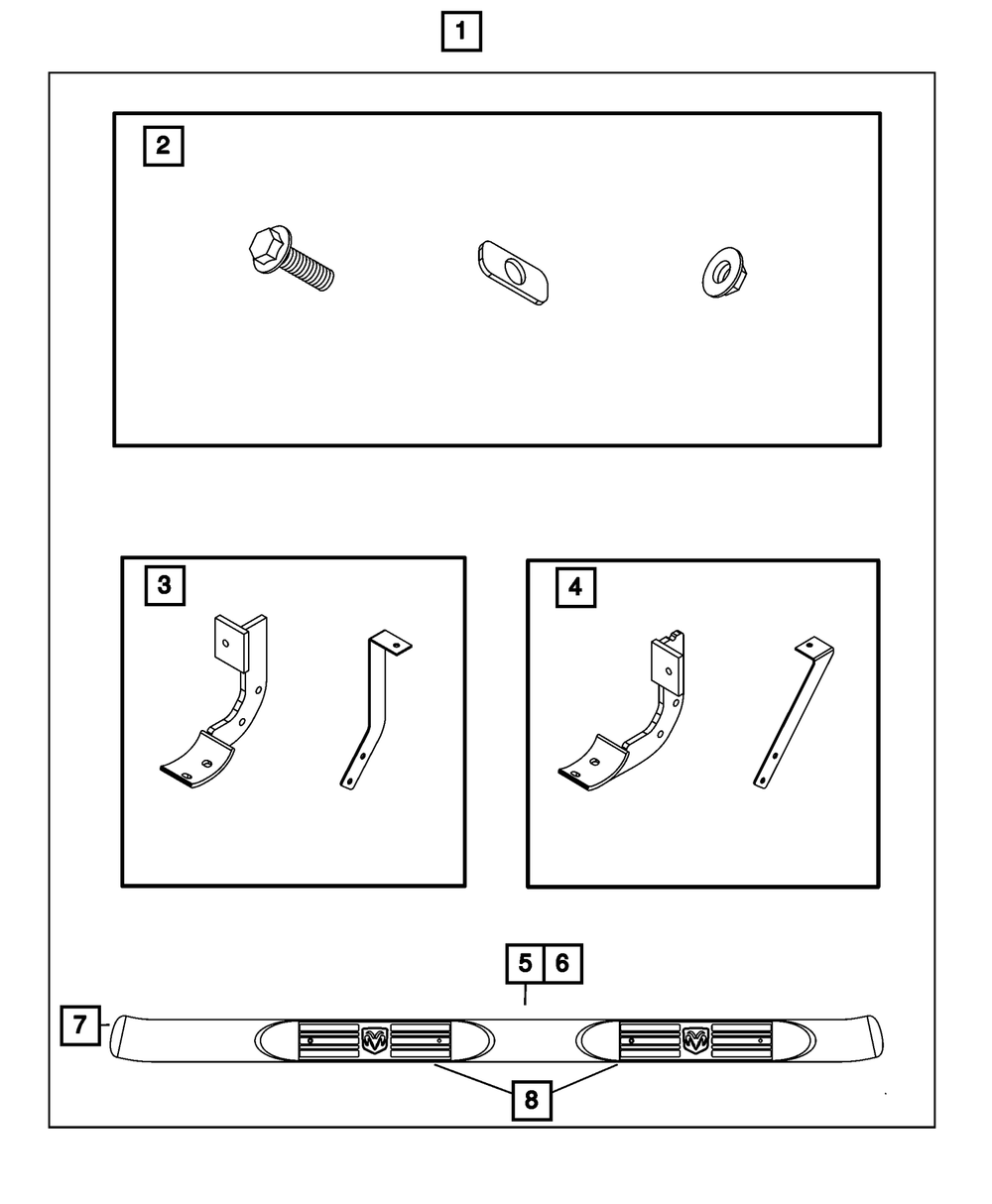 1
2
3
4
5 6
7
8