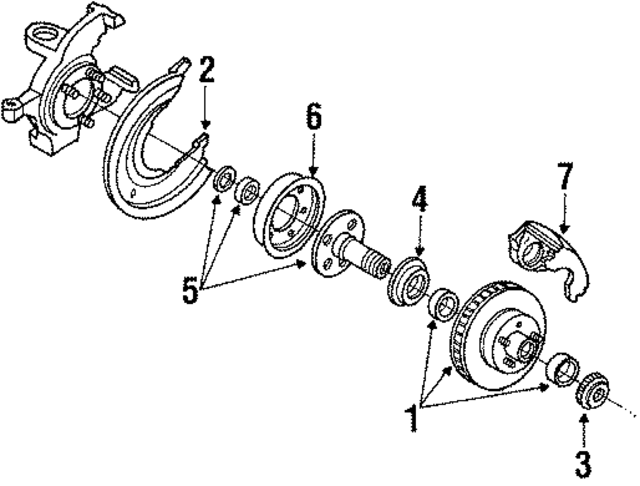 2
6
7
4
5
1
3